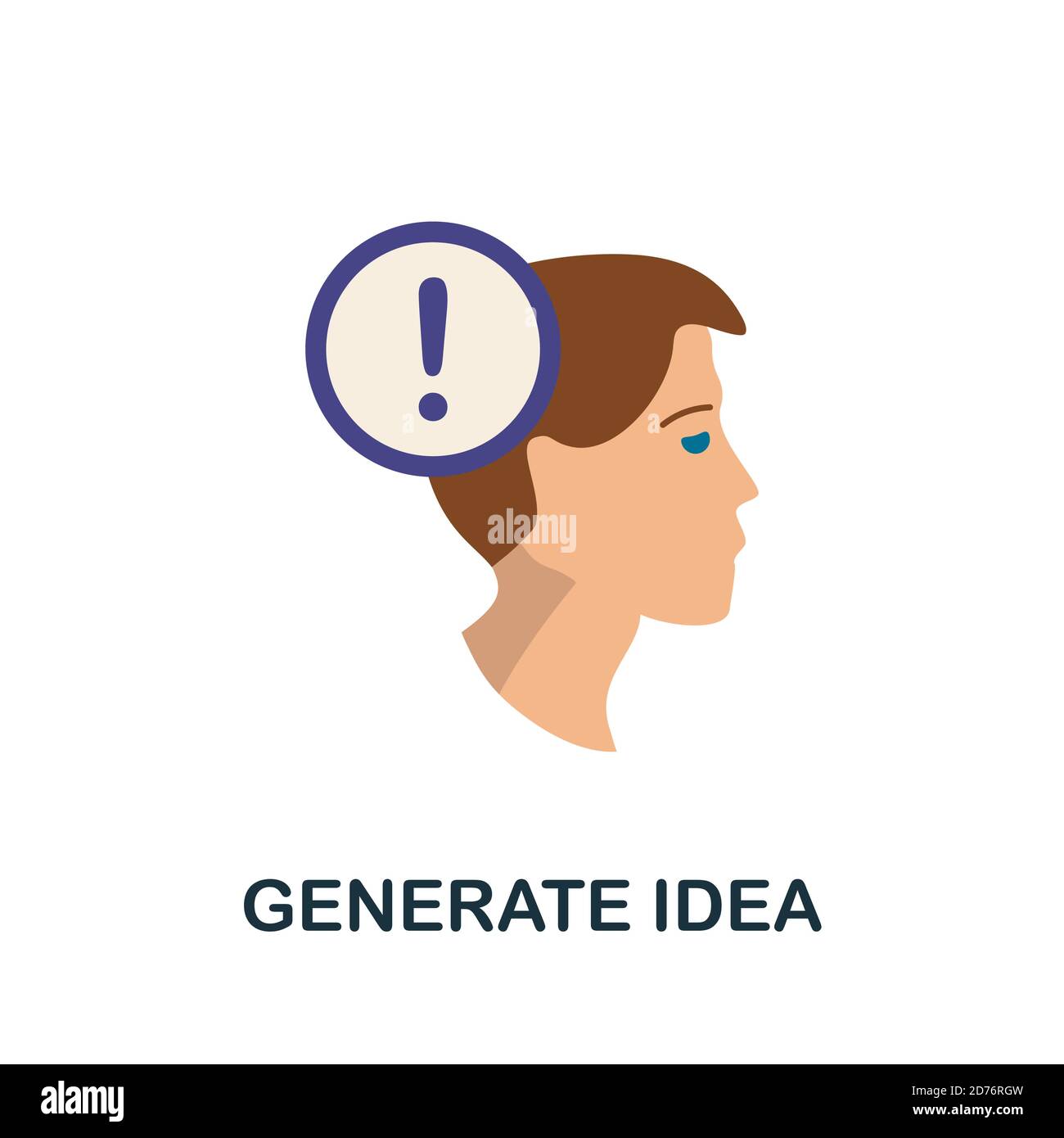 !

alamy

GENERATE IDEA

alamy

Image ID: 2D76RGW
www.alamy.com