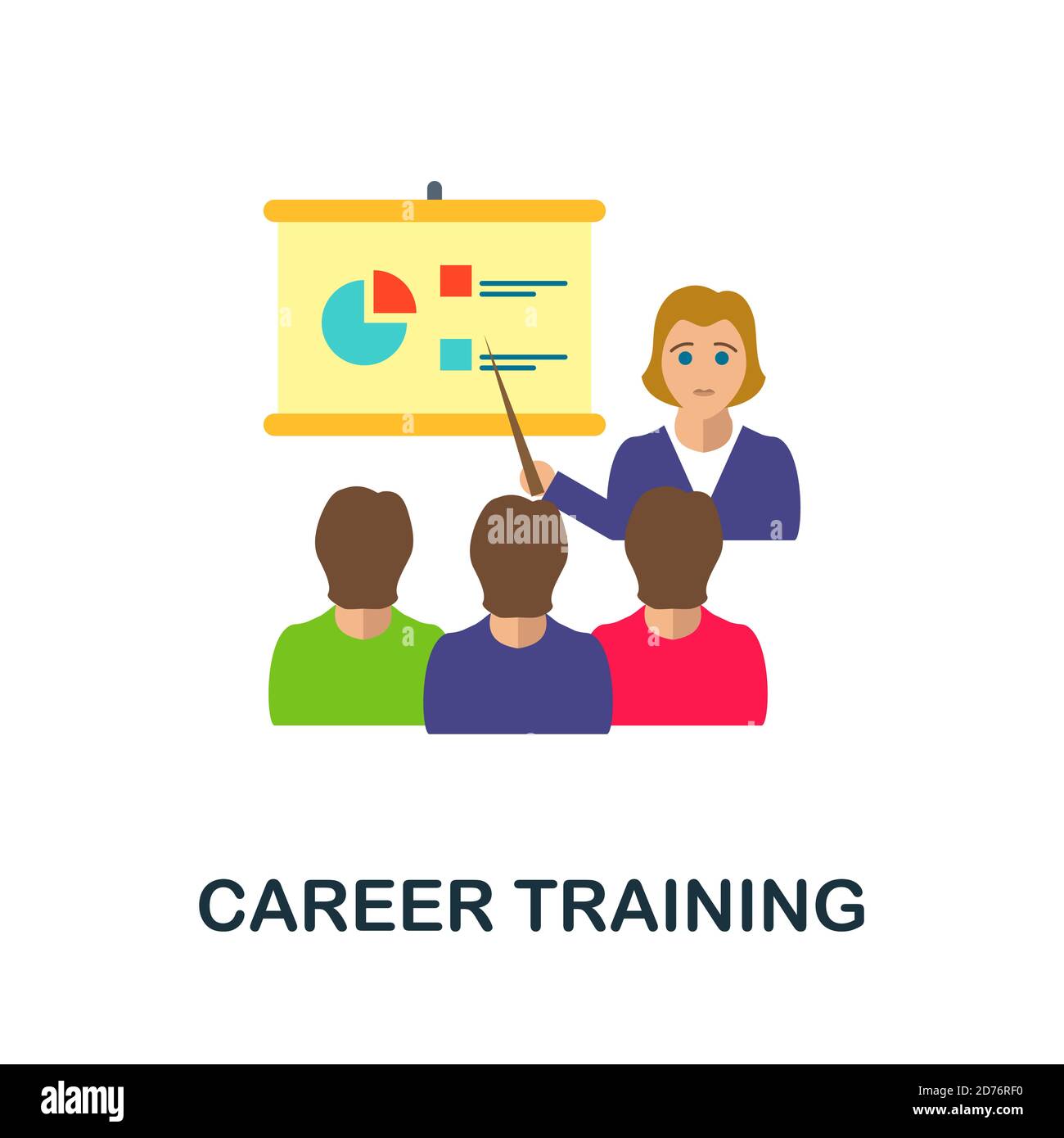 alamy

CAREER TRAINING

alamy

Image ID: 2D76RF0
www.alamy.com