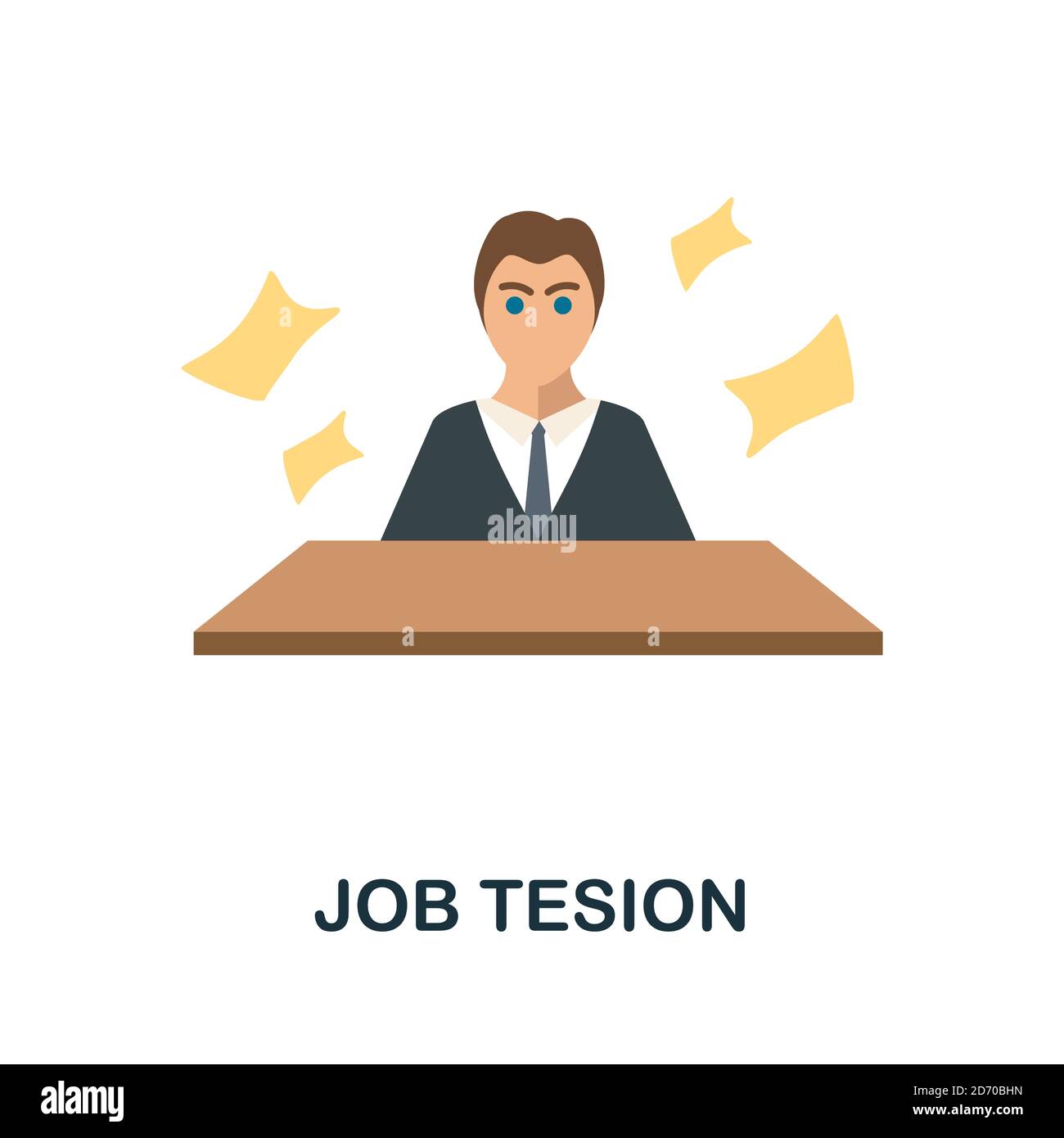 alamy

JOB TESION

alamy

Image ID: 2D70BHN
www.alamy.com