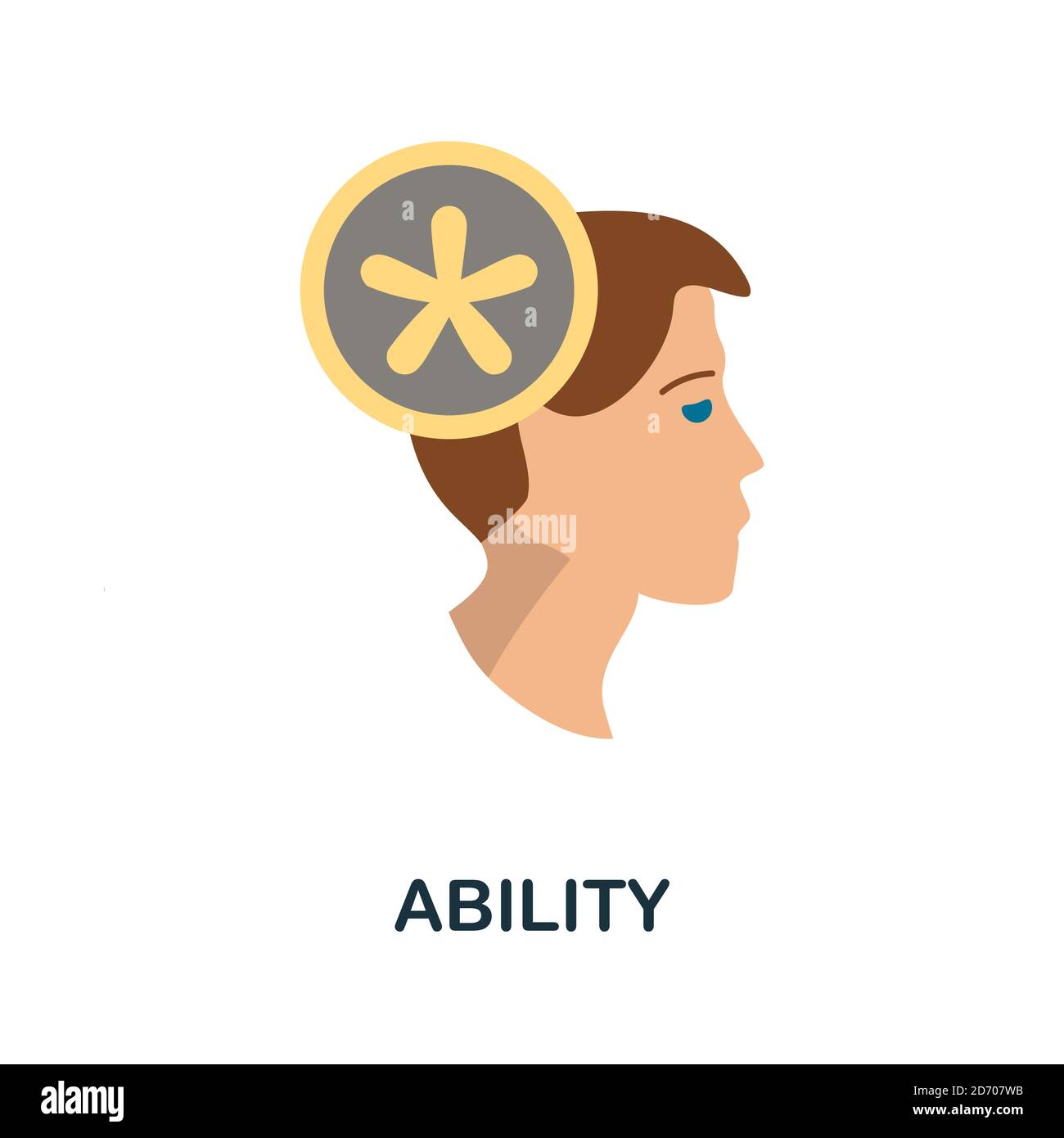 alamy

ABILITY

alamy

Image ID: 2D707WB
www.alamy.com