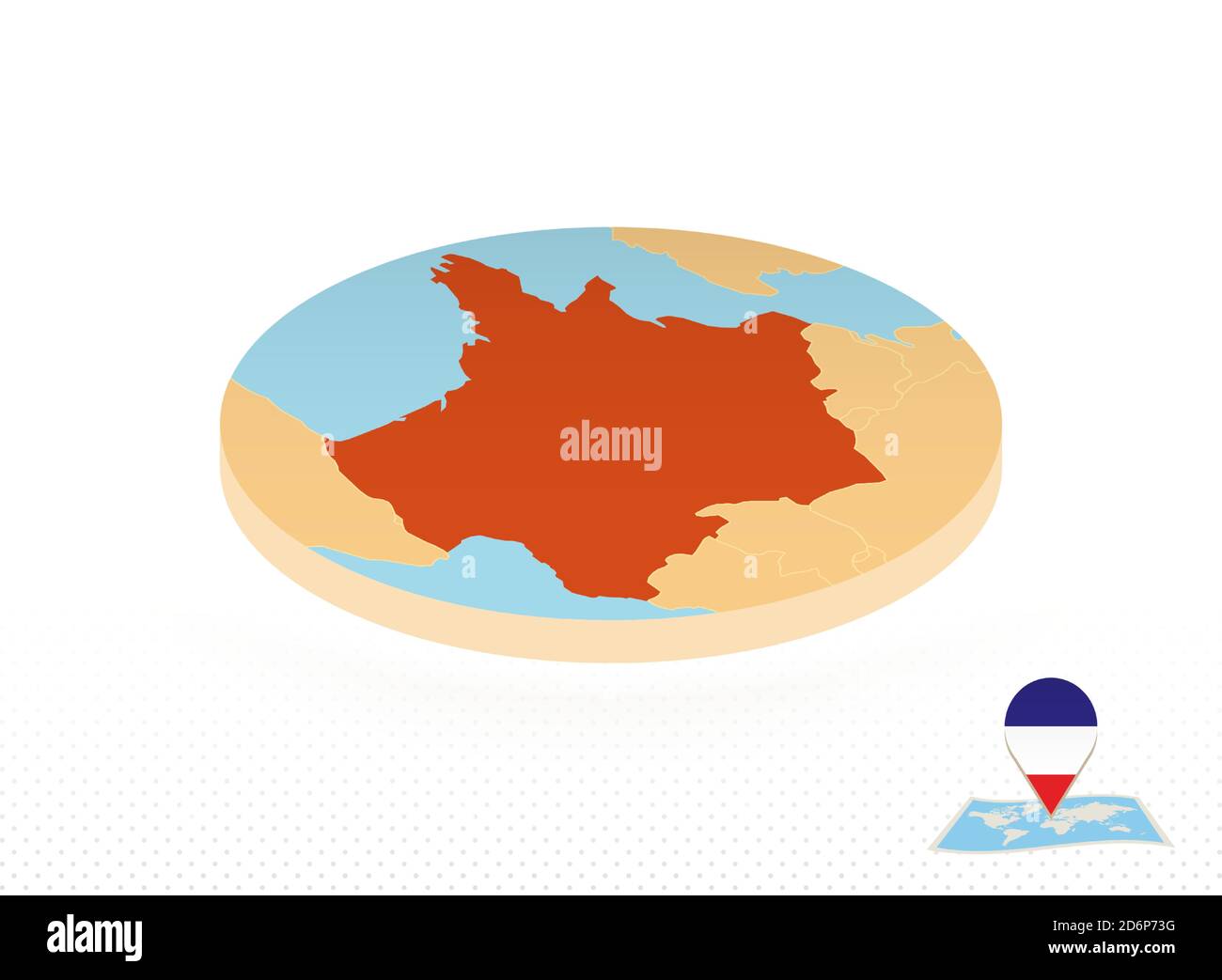 alamy

alamy

Image ID: 2D6P73G
www.alamy.com