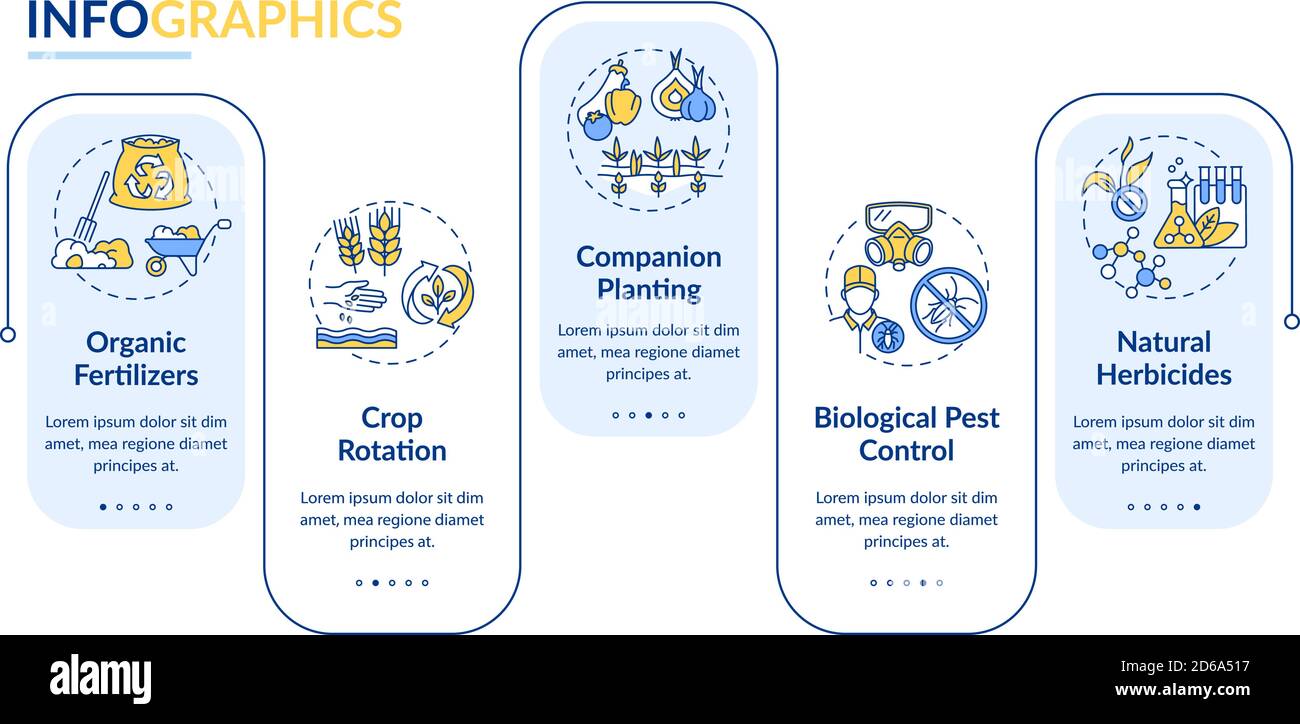 INFOGRAPHICS

Organic Fertilizers

Lorem ipsum dolor sit dim amet, mea regione diamet principes at.

Crop Rotation

Lorem ipsum dolor sit dim amet, mea regione diamet principes at.

Companion Planting

Lorem ipsum dolor sit dim amet, mea regione diamet principes at.

Biological Pest Control

Lorem ipsum dolor sit dim amet, mea regione diamet principes at.

Natural Herbicides

Lorem ipsum dolor sit dim amet, mea regione diamet principes at.

alamy

Image ID: 2D6A517
www.alamy.com