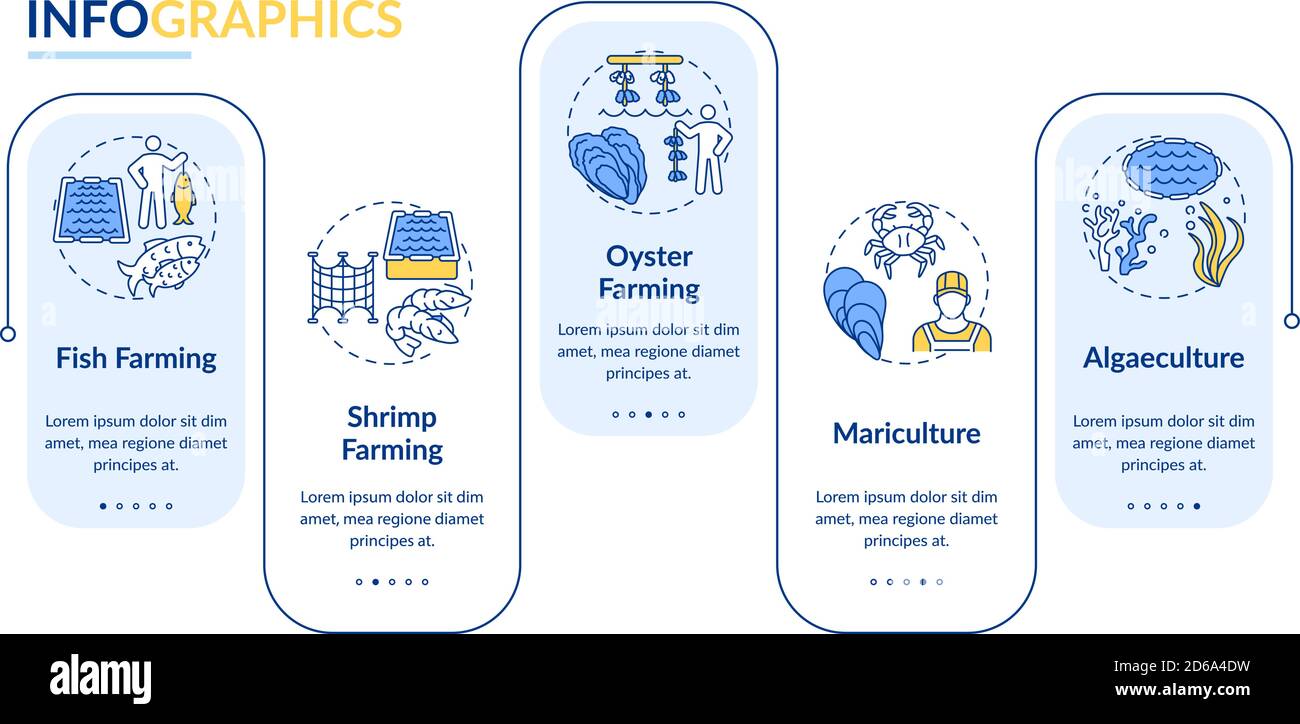 INFOGRAPHICS

Fish Farming

Lorem ipsum dolor sit dim amet, mea regione diamet principes at.

Shrimp Farming

Lorem ipsum dolor sit dim amet, mea regione diamet principes at.

Oyster Farming

Lorem ipsum dolor sit dim amet, mea regione diamet principes at.

Mariculture

Lorem ipsum dolor sit dim amet, mea regione diamet principes at.

Algaeculture

Lorem ipsum dolor sit dim amet, mea regione diamet principes at.

alamy

Image ID: 2D6A4DW
www.alamy.com