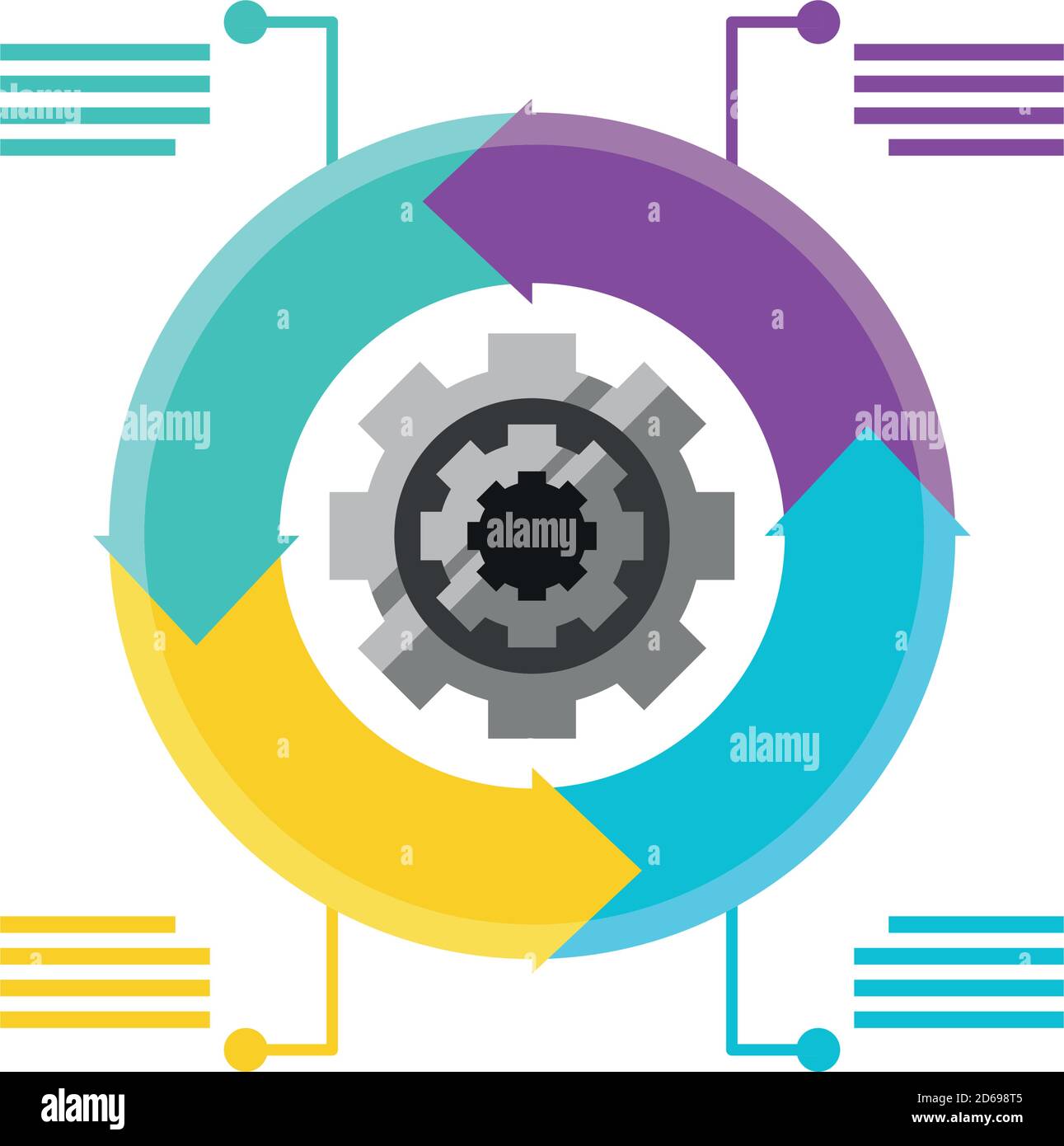 alamy

alamy

alamy

alamy

alamy

alamy

Image ID: 2D698T5
www.alamy.com