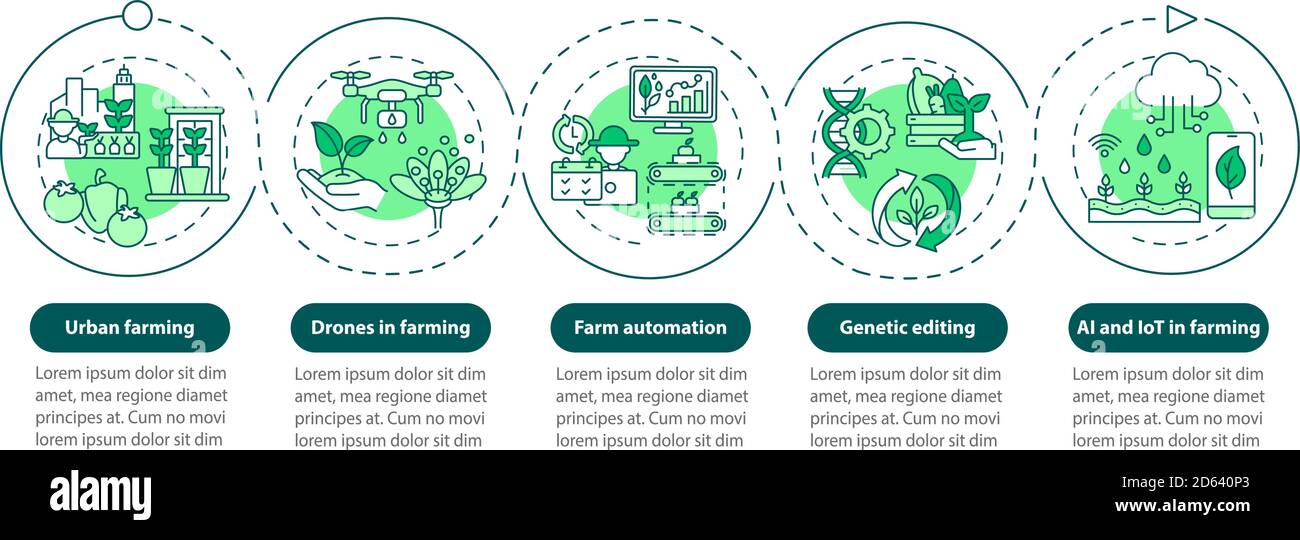 Urban farming

Lorem ipsum dolor sit dim amet, mea regione diamet principes at. Cum no movi lorem ipsum dolor sit dim

Drones in farming

Lorem ipsum dolor sit dim amet, mea regione diamet principes at. Cum no movi lorem ipsum dolor sit dim

Farm automation

Lorem ipsum dolor sit dim amet, mea regione diamet principes at. Cum no movi lorem ipsum dolor sit dim

Genetic editing

Lorem ipsum dolor sit dim amet, mea regione diamet principes at. Cum no movi lorem ipsum dolor sit dim

AI and IoT in farming

Lorem ipsum dolor sit dim amet, mea regione diamet principes at. Cum no movi lorem ipsum dolor sit dim

alamy

Image ID: 2D640P3
www.alamy.com