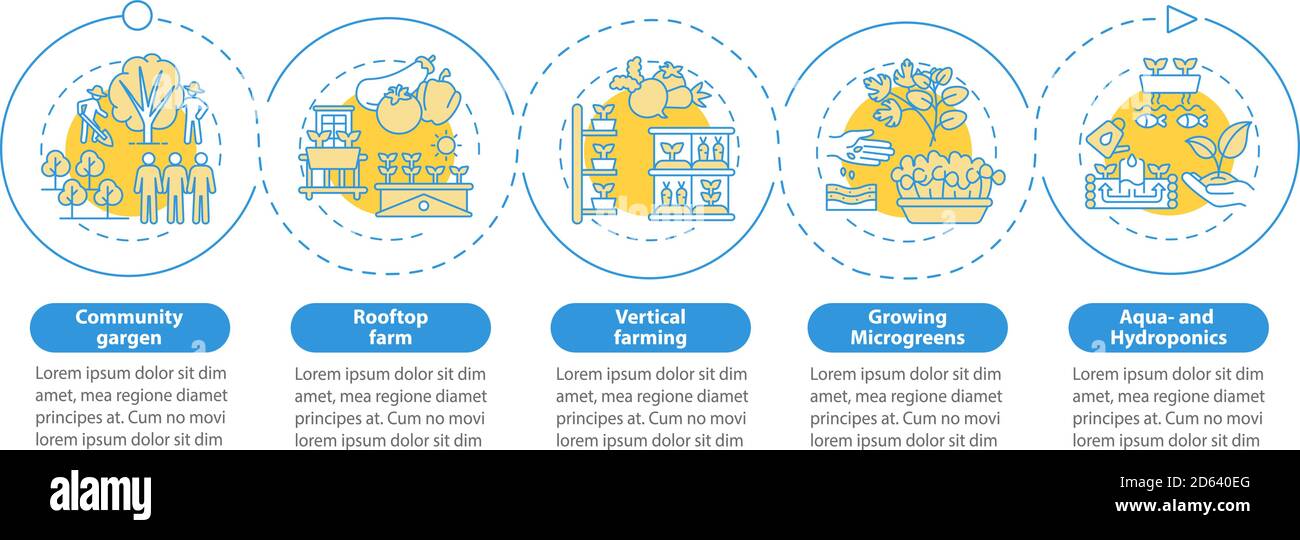 Community gargen

Lorem ipsum dolor sit dim amet, mea regione diamet principes at. Cum no movi lorem ipsum dolor sit dim

Rooftop farm

Lorem ipsum dolor sit dim amet, mea regione diamet principes at. Cum no movi lorem ipsum dolor sit dim

Vertical farming

Lorem ipsum dolor sit dim amet, mea regione diamet principes at. Cum no movi lorem ipsum dolor sit dim

Growing Microgreens

Lorem ipsum dolor sit dim amet, mea regione diamet principes at. Cum no movi lorem ipsum dolor sit dim

Aqua- and Hydroponics

Lorem ipsum dolor sit dim amet, mea regione diamet principes at. Cum no movi lorem ipsum dolor sit dim

alamy

Image ID: 2D640EG
www.alamy.com