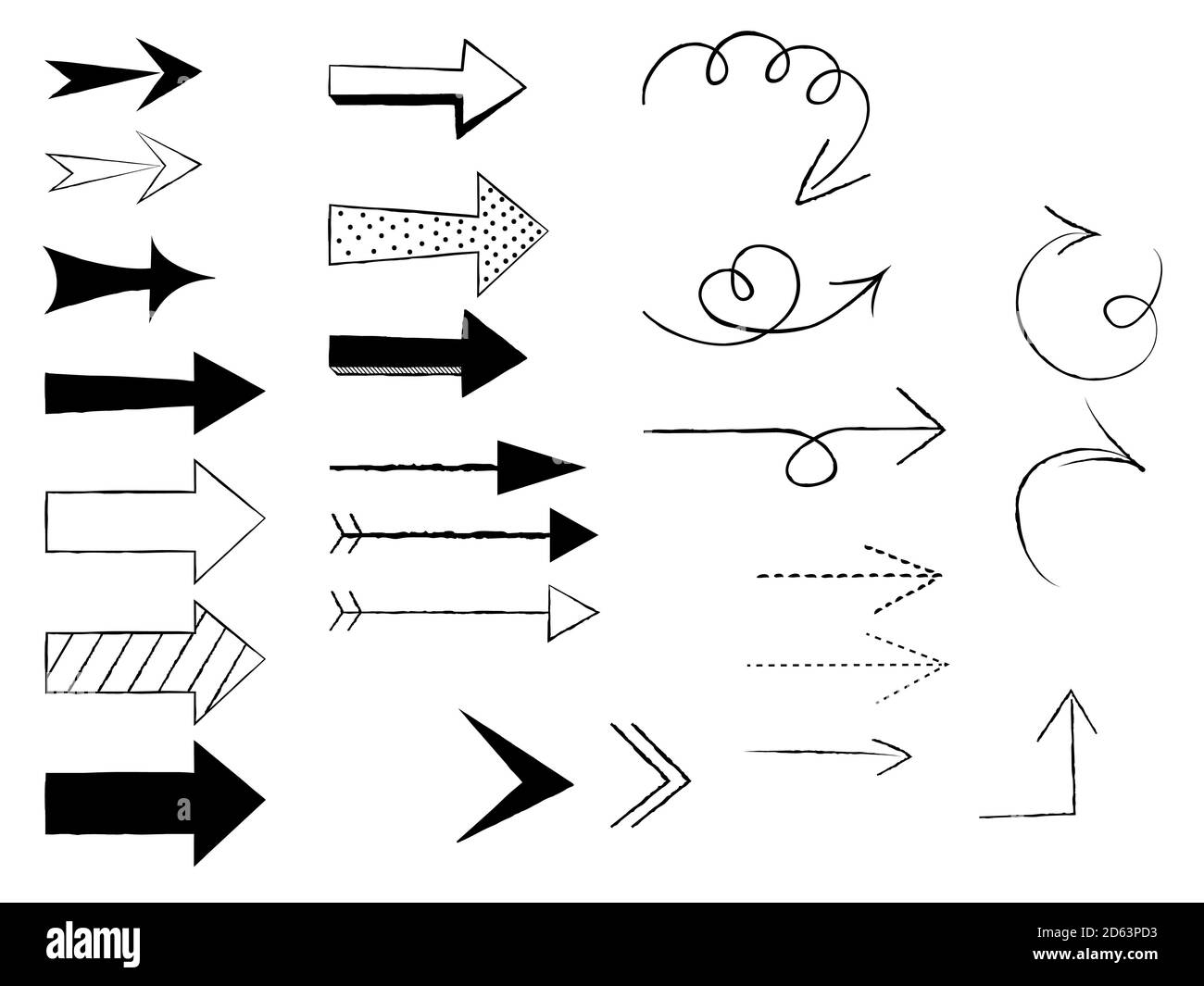 alamy

Image ID: 2D63PD3
www.alamy.com