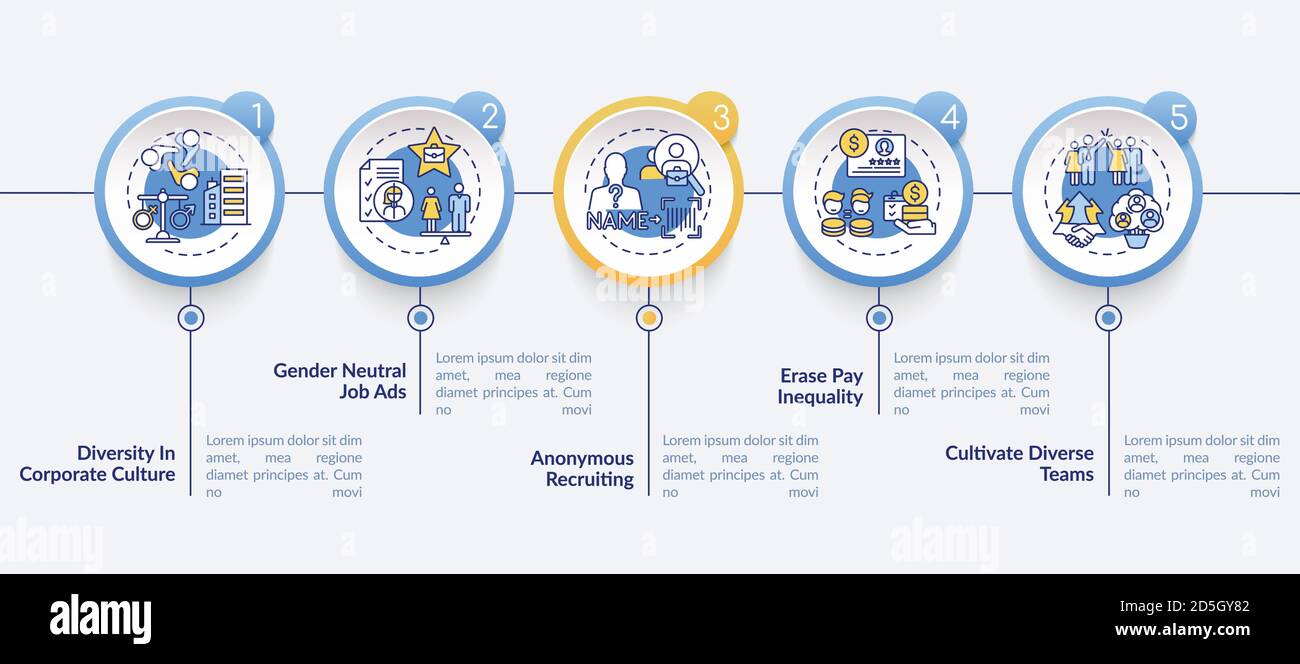 1

2

3

NAME

4

5

Diversity In Corporate Culture

Lorem ipsum dolor sit dim amet, mea regione diamet principes at. Cum no movi

Gender Neutral Job Ads

Lorem ipsum dolor sit dim amet, mea regione diamet principes at. Cum no movi

Anonymous Recruiting

Lorem ipsum dolor sit dim amet, mea regione diamet principes at. Cum no movi

Erase Pay Inequality

Lorem ipsum dolor sit dim amet, mea regione diamet principes at. Cum no movi

Cultivate Diverse Teams

Lorem ipsum dolor sit dim amet, mea regione diamet principes at. Cum no movi

alamy

alamy

alamy

alamy

Image ID: 2D5GY82
www.alamy.com