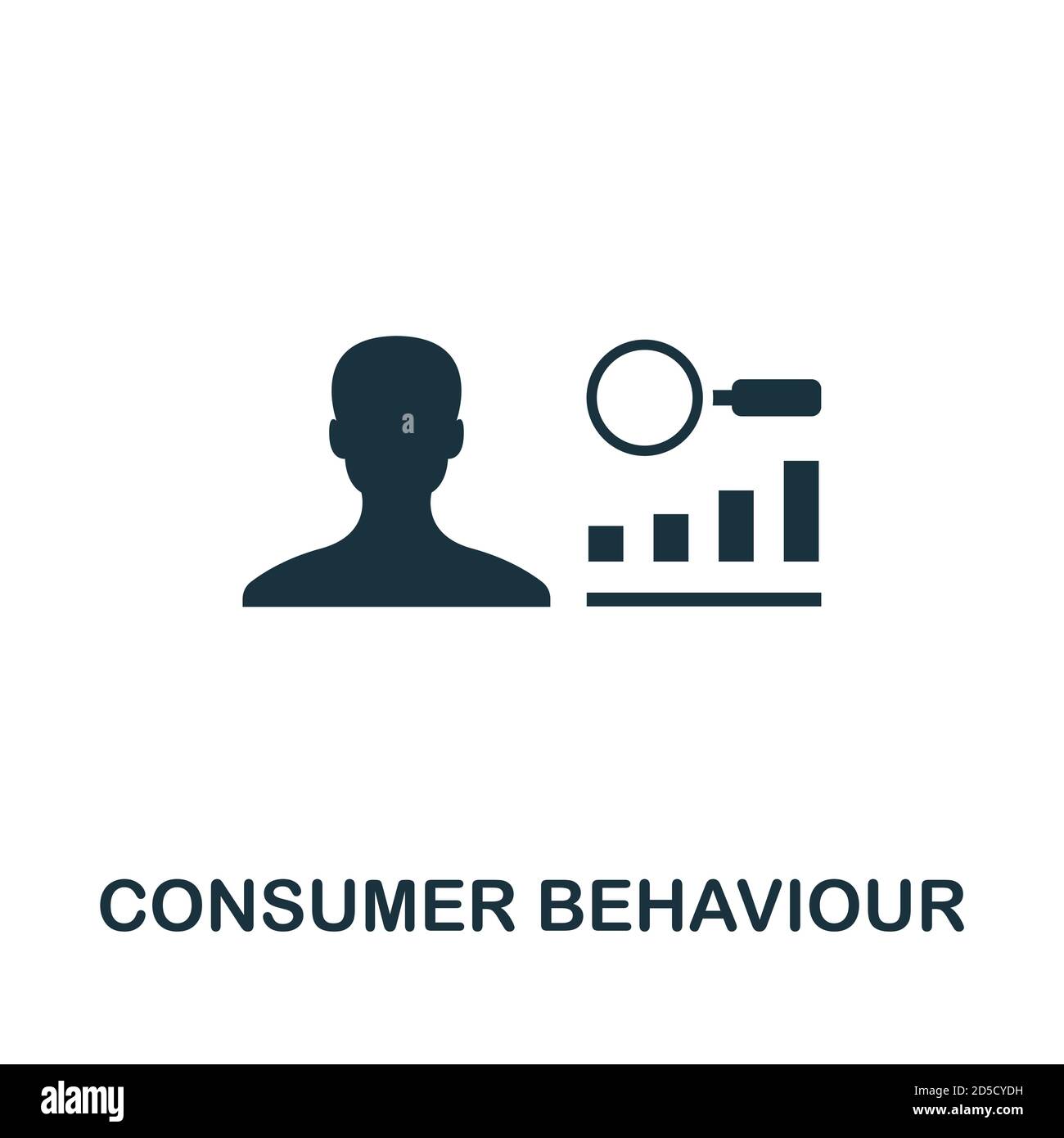 a

CONSUMER BEHAVIOUR

alamy

Image ID: 2D5CYDH
www.alamy.com