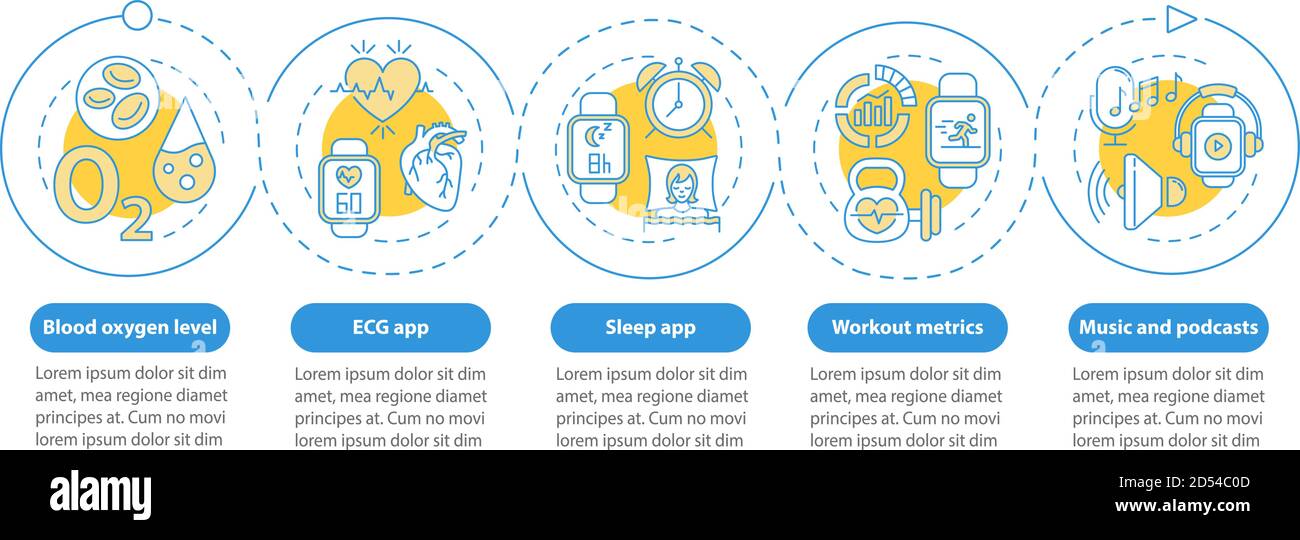 $O_2$

60

8h

Blood oxygen level

Lorem ipsum dolor sit dim amet, mea regione diamet principes at. Cum no movi lorem ipsum dolor sit dim

ECG app

Lorem ipsum dolor sit dim amet, mea regione diamet principes at. Cum no movi lorem ipsum dolor sit dim

Sleep app

Lorem ipsum dolor sit dim amet, mea regione diamet principes at. Cum no movi lorem ipsum dolor sit dim

Workout metrics

Lorem ipsum dolor sit dim amet, mea regione diamet principes at. Cum no movi lorem ipsum dolor sit dim

Music and podcasts

Lorem ipsum dolor sit dim amet, mea regione diamet principes at. Cum no movi lorem ipsum dolor sit dim

alamy

Image ID: 2D54C0D
www.alamy.com