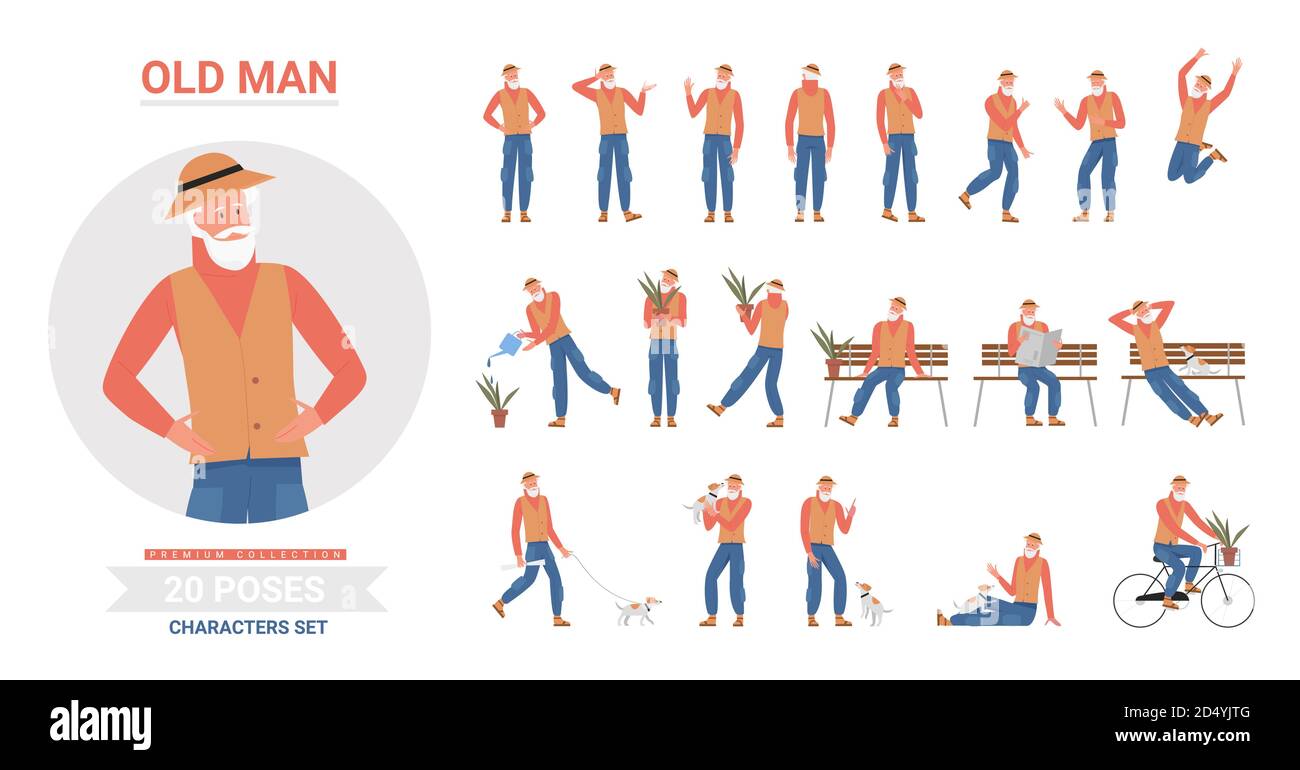 OLD MAN

PREMIUM COLLECTION

20 POSES

CHARACTERS SET

alamy

Image ID: 2D4YJTG
www.alamy.com