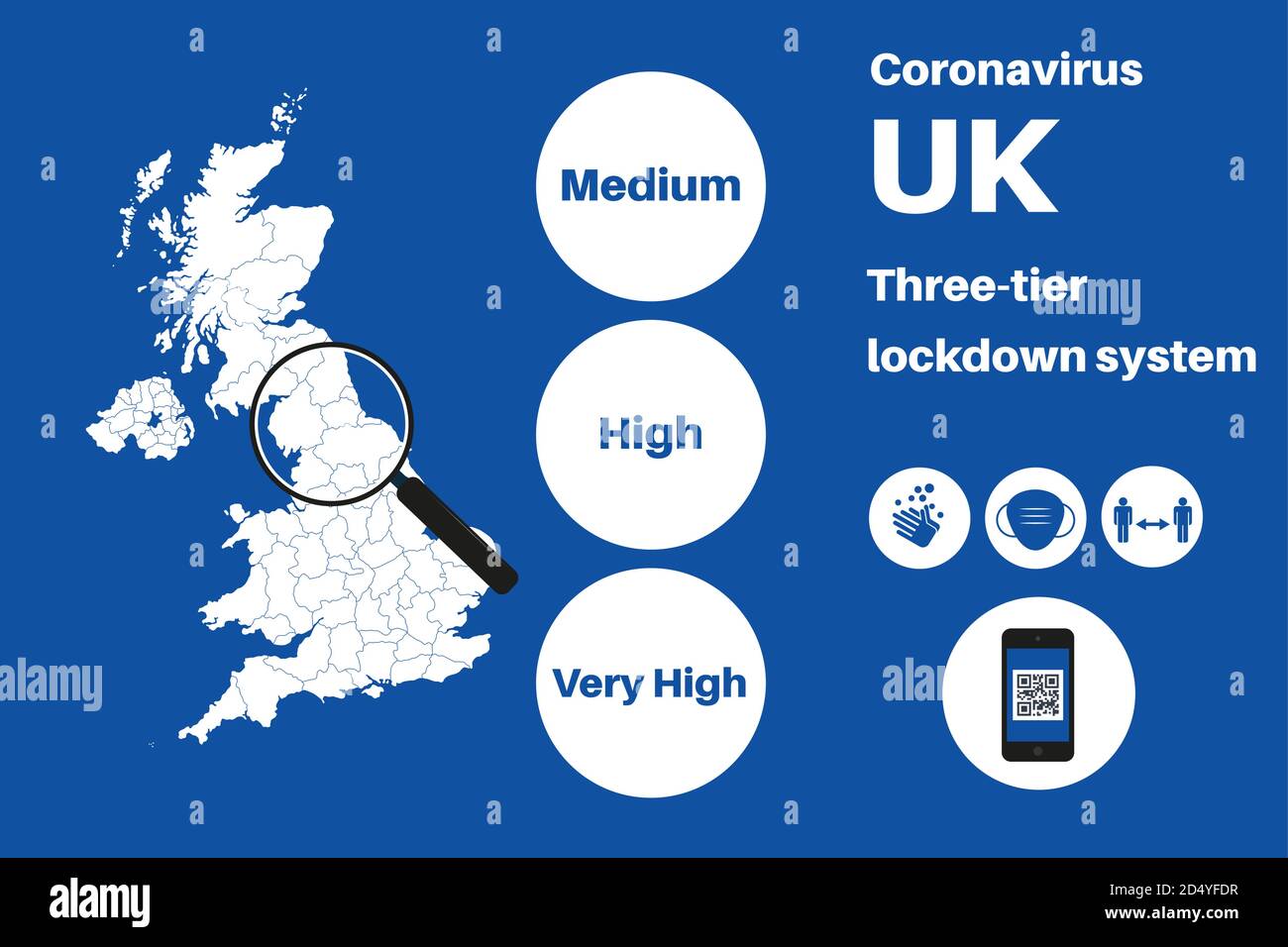 Medium

High

Very High

Coronavirus

UK

Three-tier lockdown system

alamy

alamy

alamy

alamy

Image ID: 2D4YFDR
www.alamy.com