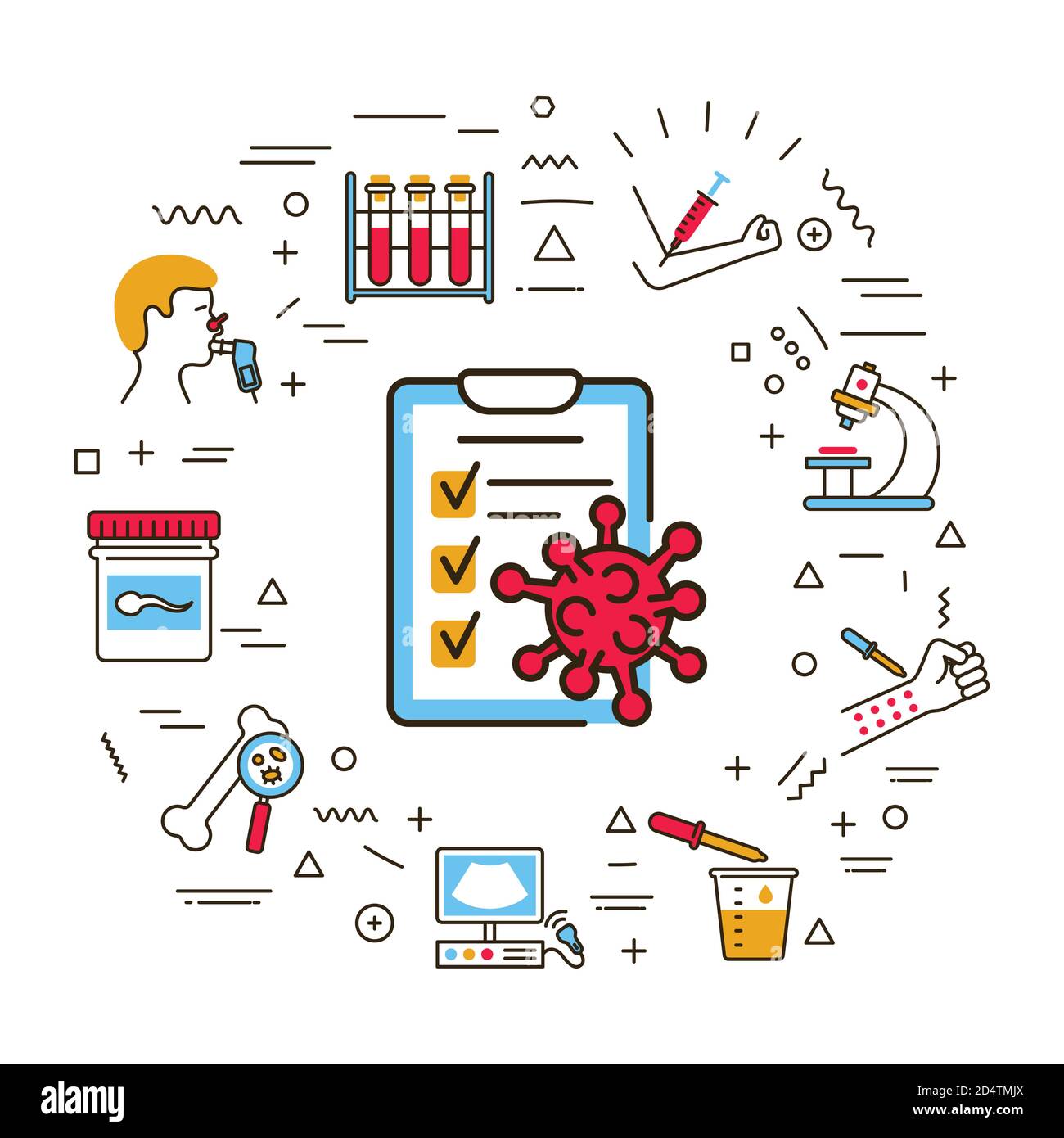 alamy

Image ID: 2D4TMJX
www.alamy.com