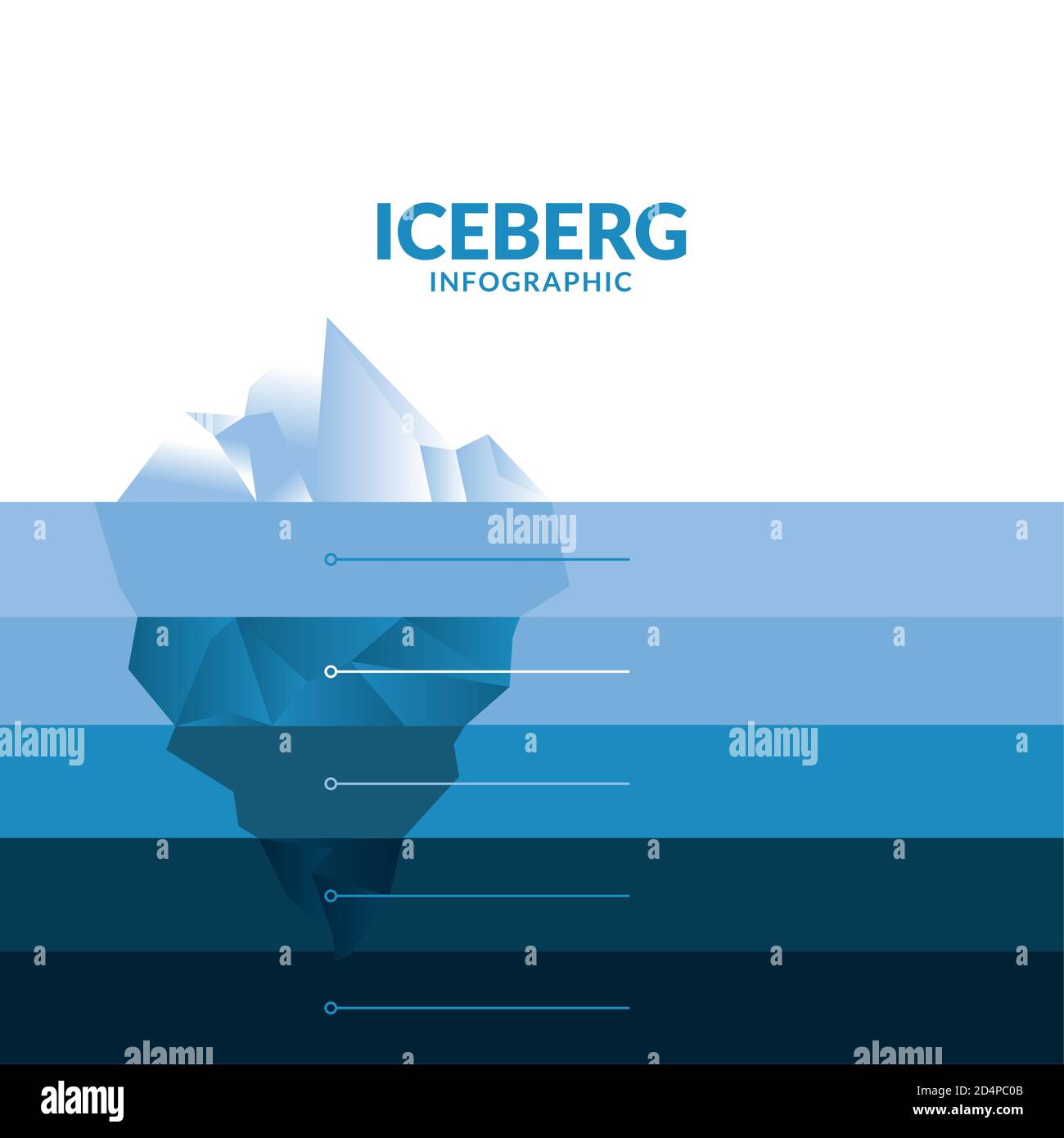 ICEBERG
INFOGRAPHIC

alamy

alamy

alamy

alamy

alamy

alamy

Image ID: 2D4PC0B
www.alamy.com