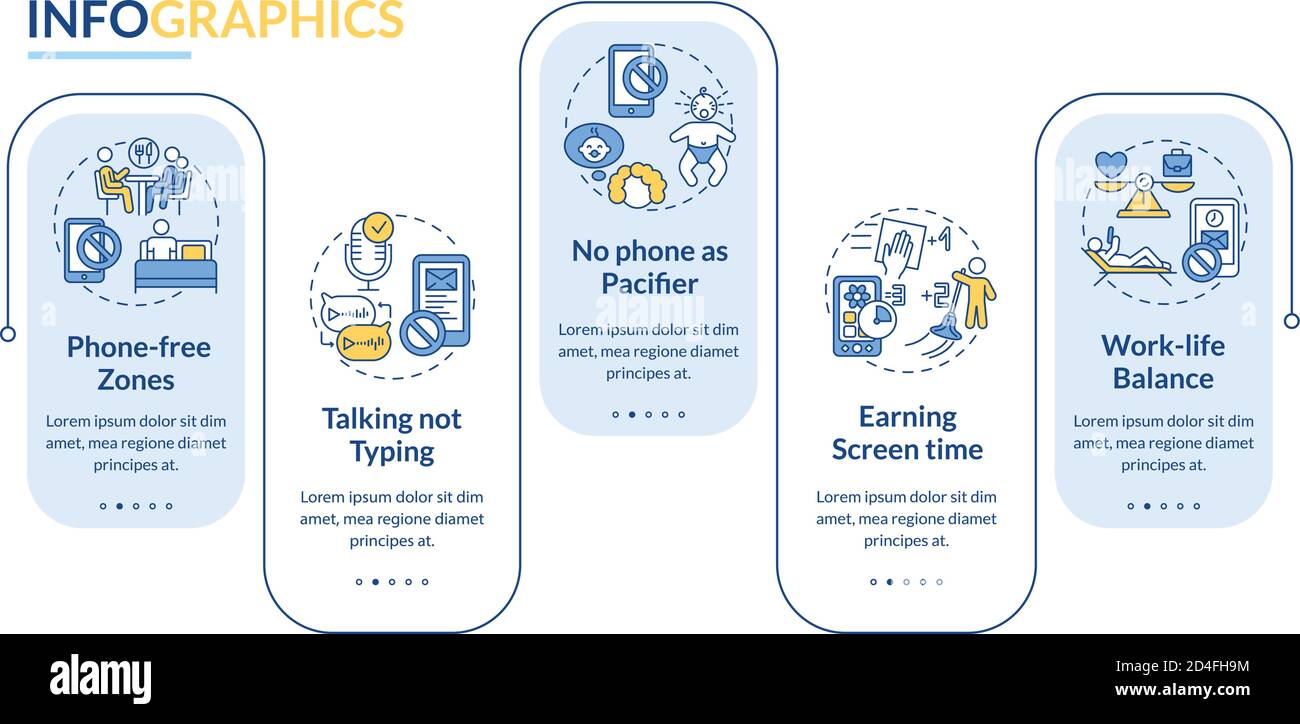 INFOGRAPHICS

Phone-free Zones

Lorem ipsum dolor sit dim amet, mea regione diamet principes at.

Talking not Typing

Lorem ipsum dolor sit dim amet, mea regione diamet principes at.

No phone as Pacifier

Lorem ipsum dolor sit dim amet, mea regione diamet principes at.

+1

+2

Earning Screen time

Lorem ipsum dolor sit dim amet, mea regione diamet principes at.

Work-life Balance

Lorem ipsum dolor sit dim amet, mea regione diamet principes at.

alamy

Image ID: 2D4FH9M
www.alamy.com