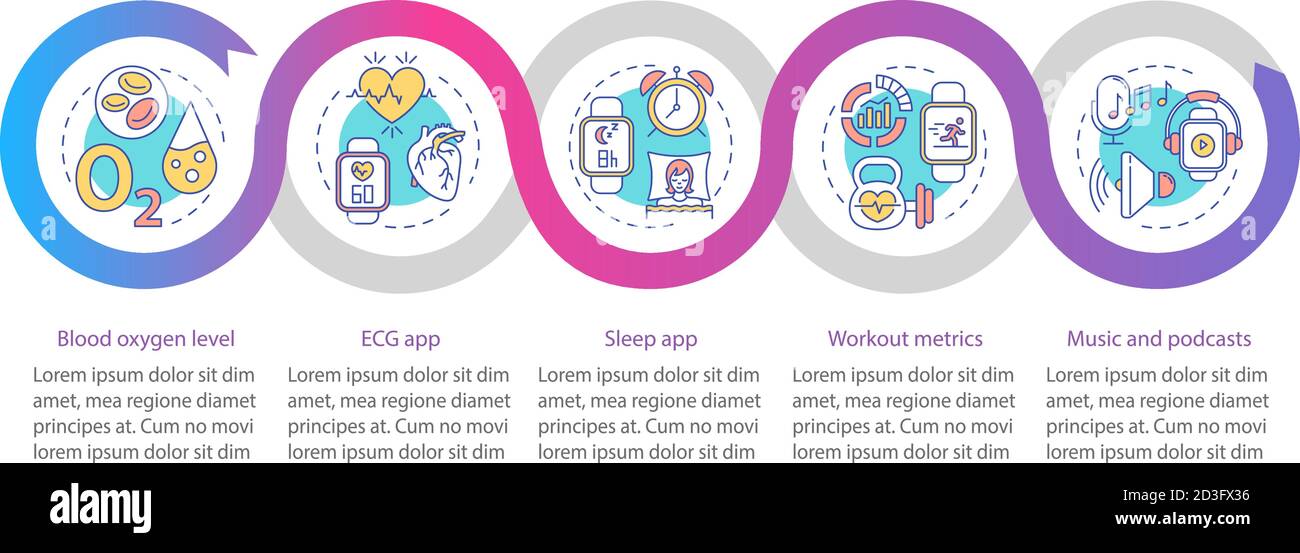 $O_2$

60

8h

Blood oxygen level

Lorem ipsum dolor sit dim amet, mea regione diamet principes at. Cum no movi lorem ipsum dolor sit dim

ECG app

Lorem ipsum dolor sit dim amet, mea regione diamet principes at. Cum no movi lorem ipsum dolor sit dim

Sleep app

Lorem ipsum dolor sit dim amet, mea regione diamet principes at. Cum no movi lorem ipsum dolor sit dim

Workout metrics

Lorem ipsum dolor sit dim amet, mea regione diamet principes at. Cum no movi lorem ipsum dolor sit dim

Music and podcasts

Lorem ipsum dolor sit dim amet, mea regione diamet principes at. Cum no movi lorem ipsum dolor sit dim

alamy

Image ID: 2D3FX36
www.alamy.com