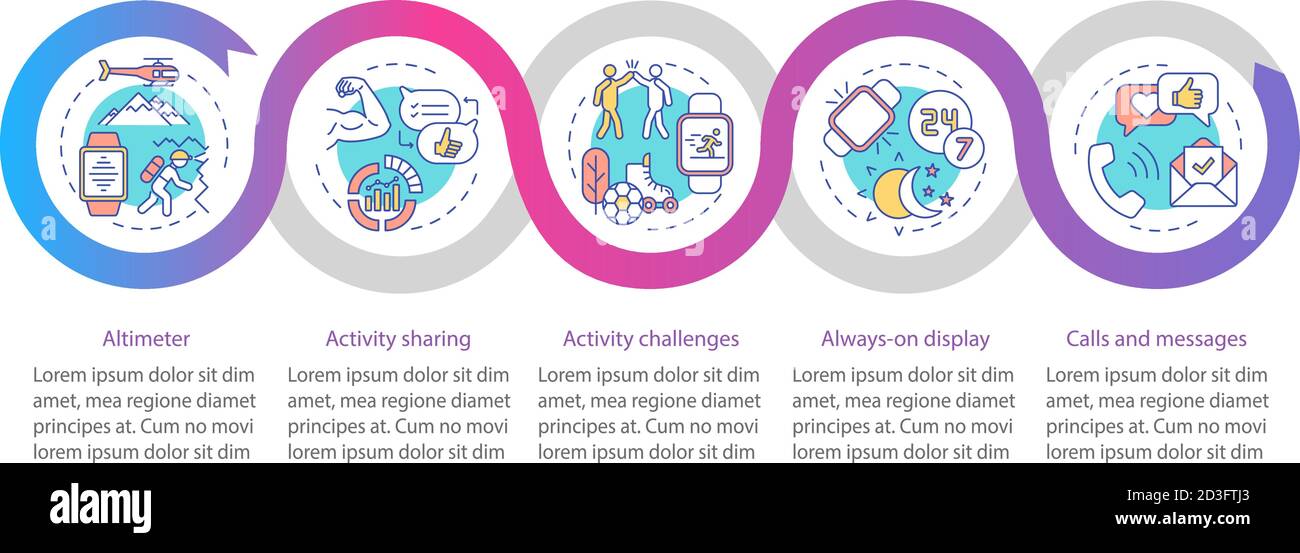 24
7

Altimeter

Lorem ipsum dolor sit dim amet, mea regione diamet principes at. Cum no movi lorem ipsum dolor sit dim

Activity sharing

Lorem ipsum dolor sit dim amet, mea regione diamet principes at. Cum no movi lorem ipsum dolor sit dim

Activity challenges

Lorem ipsum dolor sit dim amet, mea regione diamet principes at. Cum no movi lorem ipsum dolor sit dim

Always-on display

Lorem ipsum dolor sit dim amet, mea regione diamet principes at. Cum no movi lorem ipsum dolor sit dim

Calls and messages

Lorem ipsum dolor sit dim amet, mea regione diamet principes at. Cum no movi lorem ipsum dolor sit dim

alamy

Image ID: 2D3FTJ3
www.alamy.com