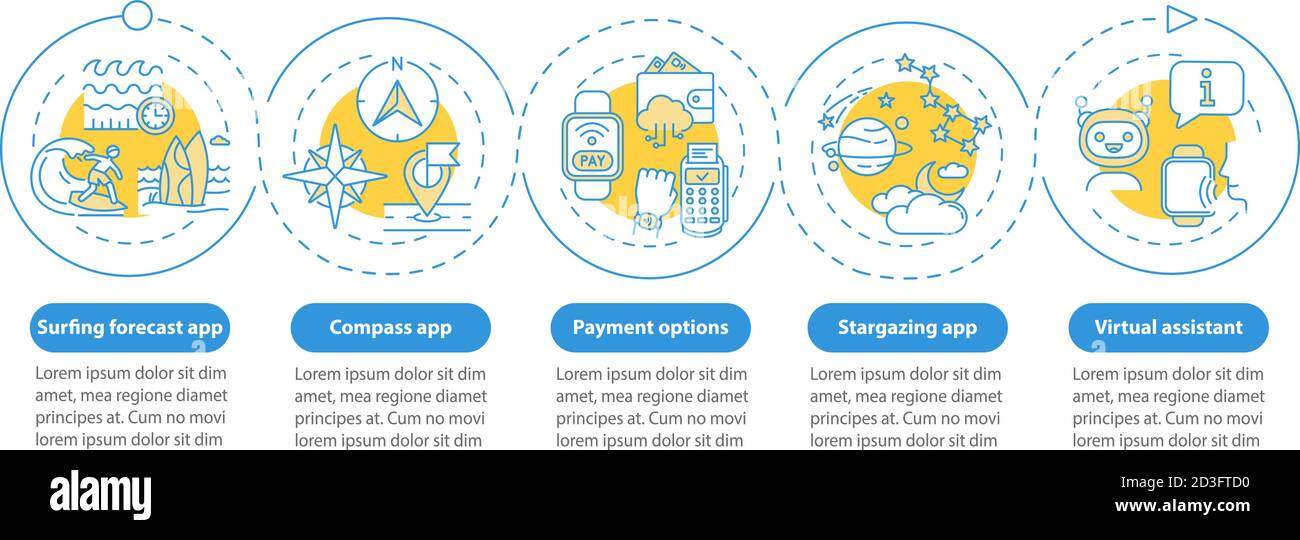 N

PAY

i

Surfing forecast app

Lorem ipsum dolor sit dim amet, mea regione diamet principes at. Cum no movi lorem ipsum dolor sit dim

Compass app

Lorem ipsum dolor sit dim amet, mea regione diamet principes at. Cum no movi lorem ipsum dolor sit dim

Payment options

Lorem ipsum dolor sit dim amet, mea regione diamet principes at. Cum no movi lorem ipsum dolor sit dim

Stargazing app

Lorem ipsum dolor sit dim amet, mea regione diamet principes at. Cum no movi lorem ipsum dolor sit dim

Virtual assistant

Lorem ipsum dolor sit dim amet, mea regione diamet principes at. Cum no movi lorem ipsum dolor sit dim

alamy

Image ID: 2D3FTD0
www.alamy.com