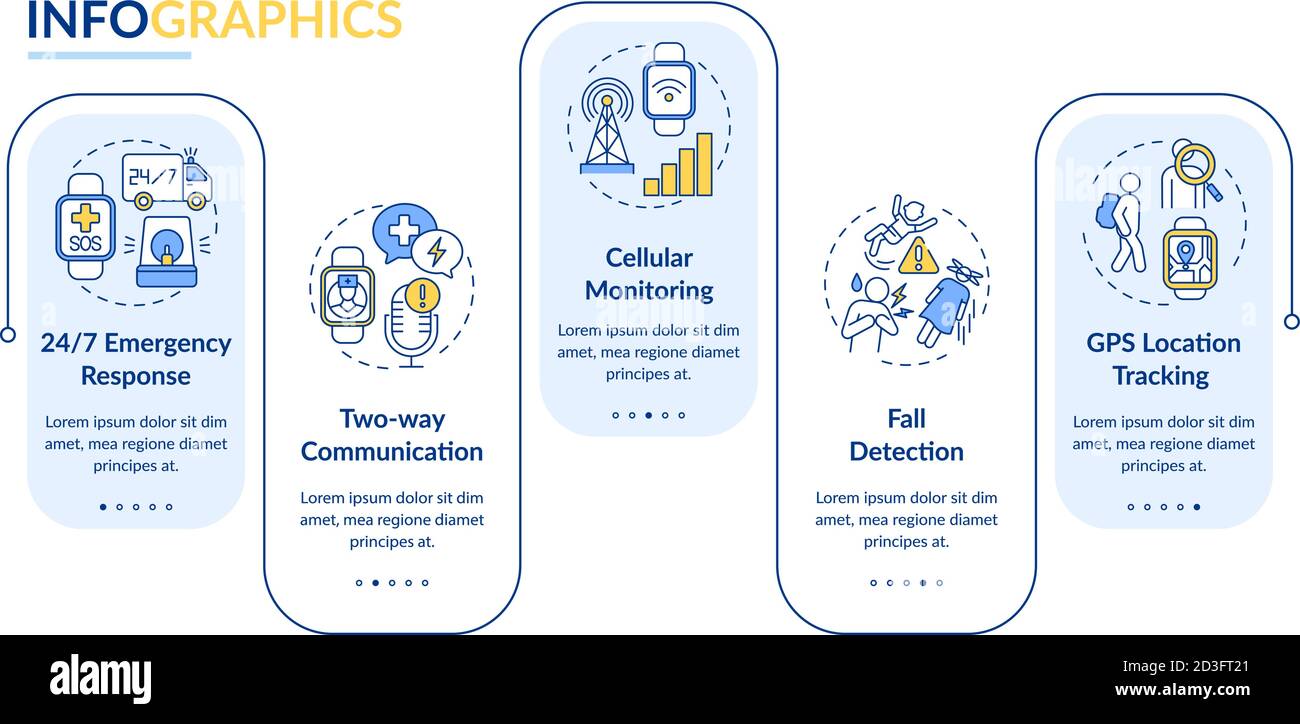 INFOGRAPHICS

24/7

SOS

24/7 Emergency Response

Lorem ipsum dolor sit dim amet, mea regione diamet principes at.

Two-way Communication

Lorem ipsum dolor sit dim amet, mea regione diamet principes at.

Cellular Monitoring

Lorem ipsum dolor sit dim amet, mea regione diamet principes at.

Fall Detection

Lorem ipsum dolor sit dim amet, mea regione diamet principes at.

GPS Location Tracking

Lorem ipsum dolor sit dim amet, mea regione diamet principes at.

alamy

Image ID: 2D3FT21
www.alamy.com