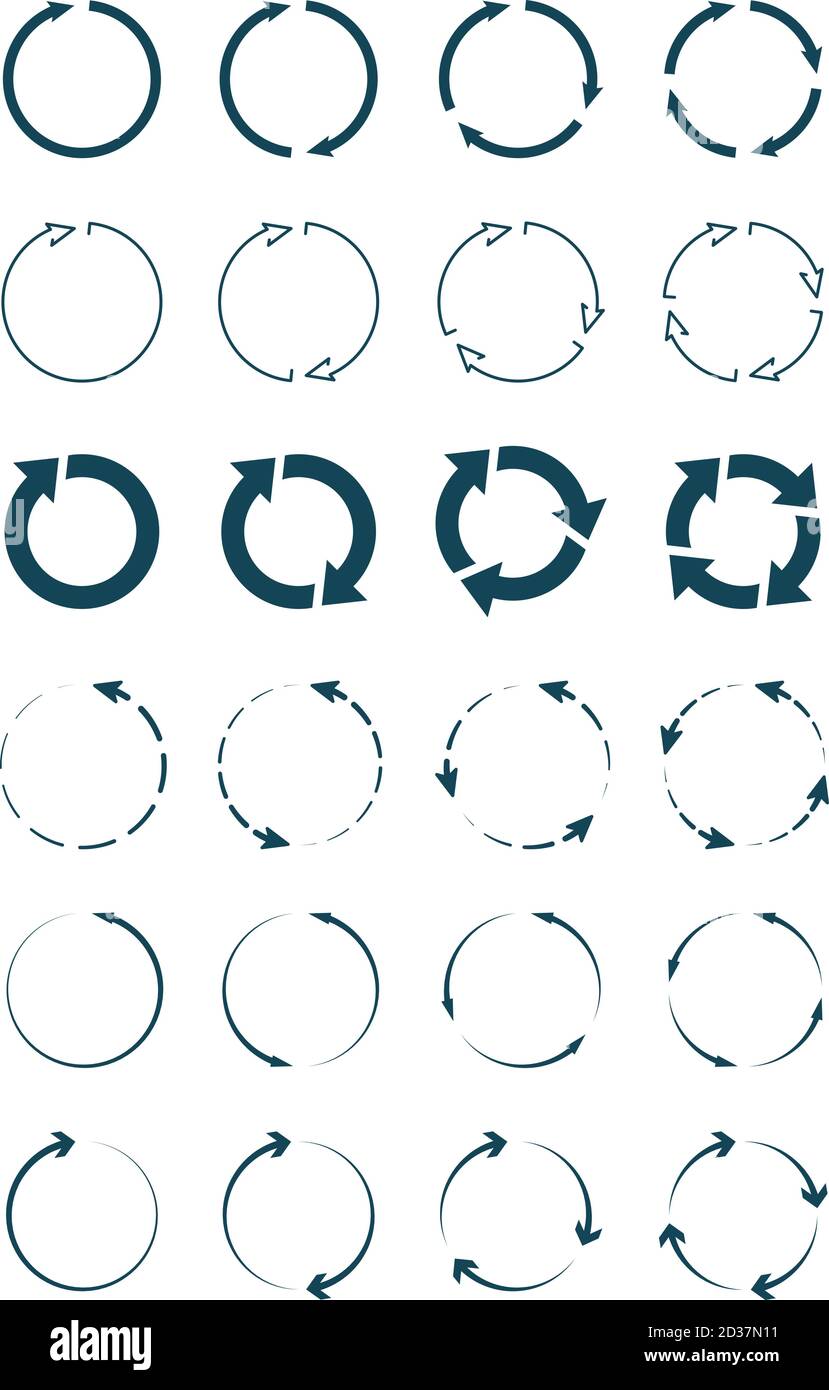 alamy

Image ID: 2D37N11
www.alamy.com