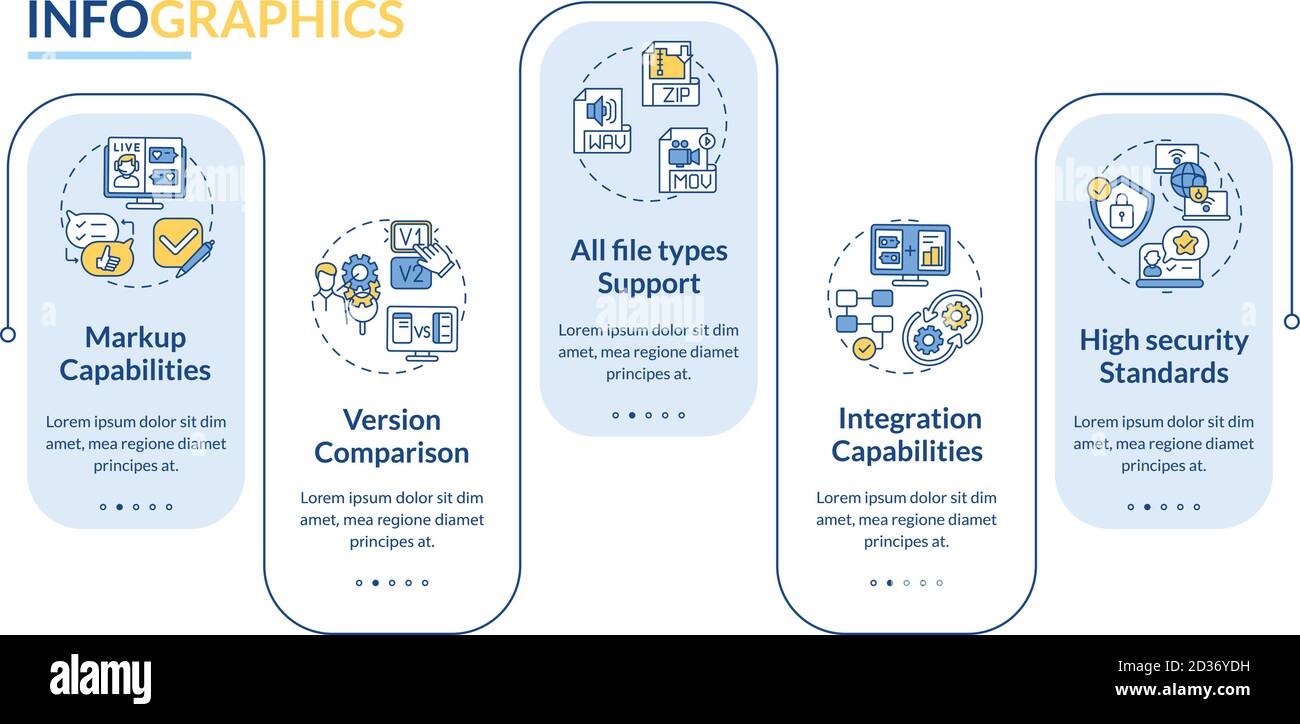 INFOGRAPHICS

LIVE

Markup Capabilities

Lorem ipsum dolor sit dim amet, mea regione diamet principes at.

V1
V2
VS

Version Comparison

Lorem ipsum dolor sit dim amet, mea regione diamet principes at.

ZIP
WAV
MOV

All file types Support

Lorem ipsum dolor sit dim amet, mea regione diamet principes at.

Integration Capabilities

Lorem ipsum dolor sit dim amet, mea regione diamet principes at.

High security Standards

Lorem ipsum dolor sit dim amet, mea regione diamet principes at.

alamy

Image ID: 2D36YDH
www.alamy.com