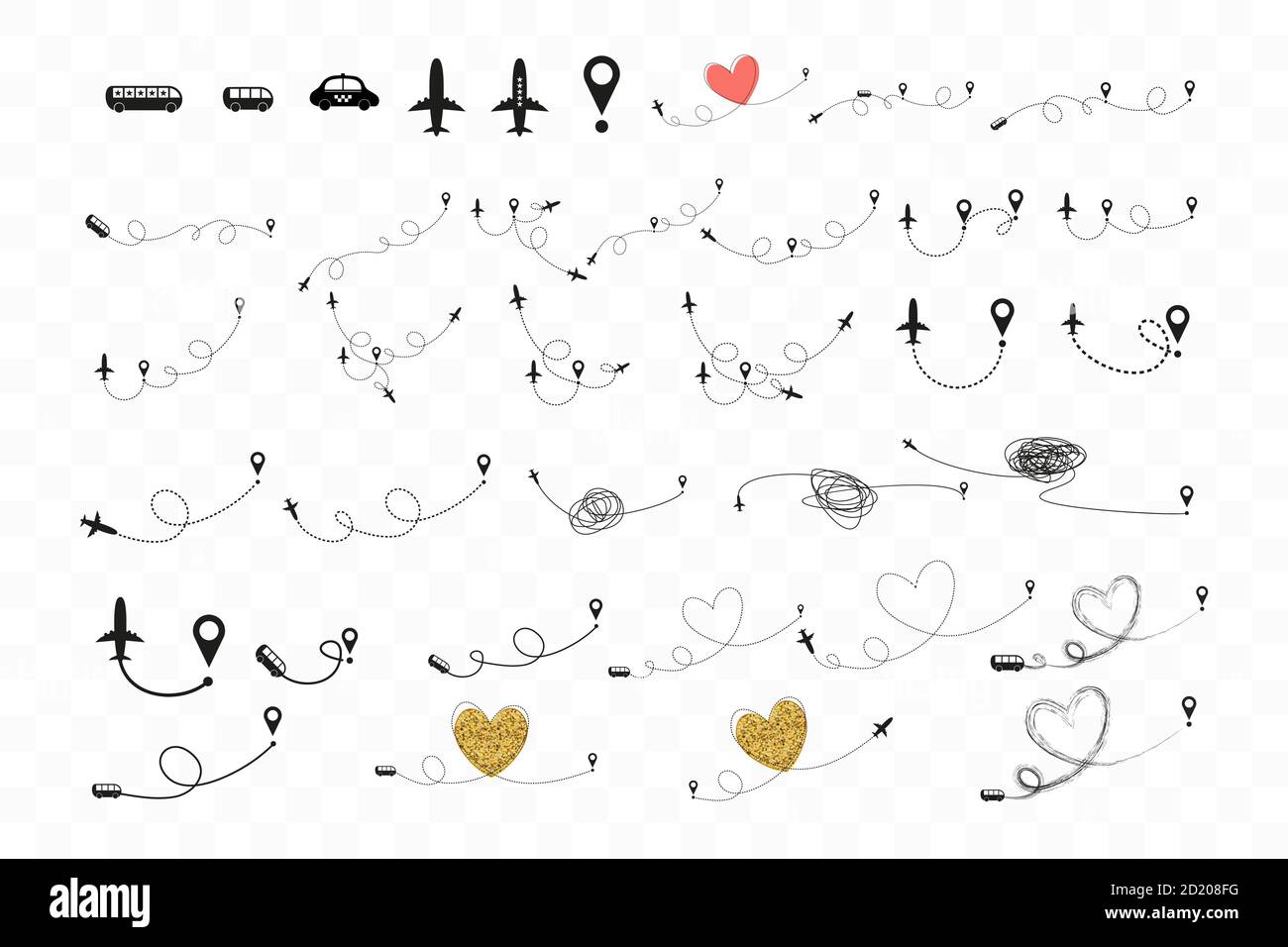 alamy

Image ID: 2D208FG
www.alamy.com