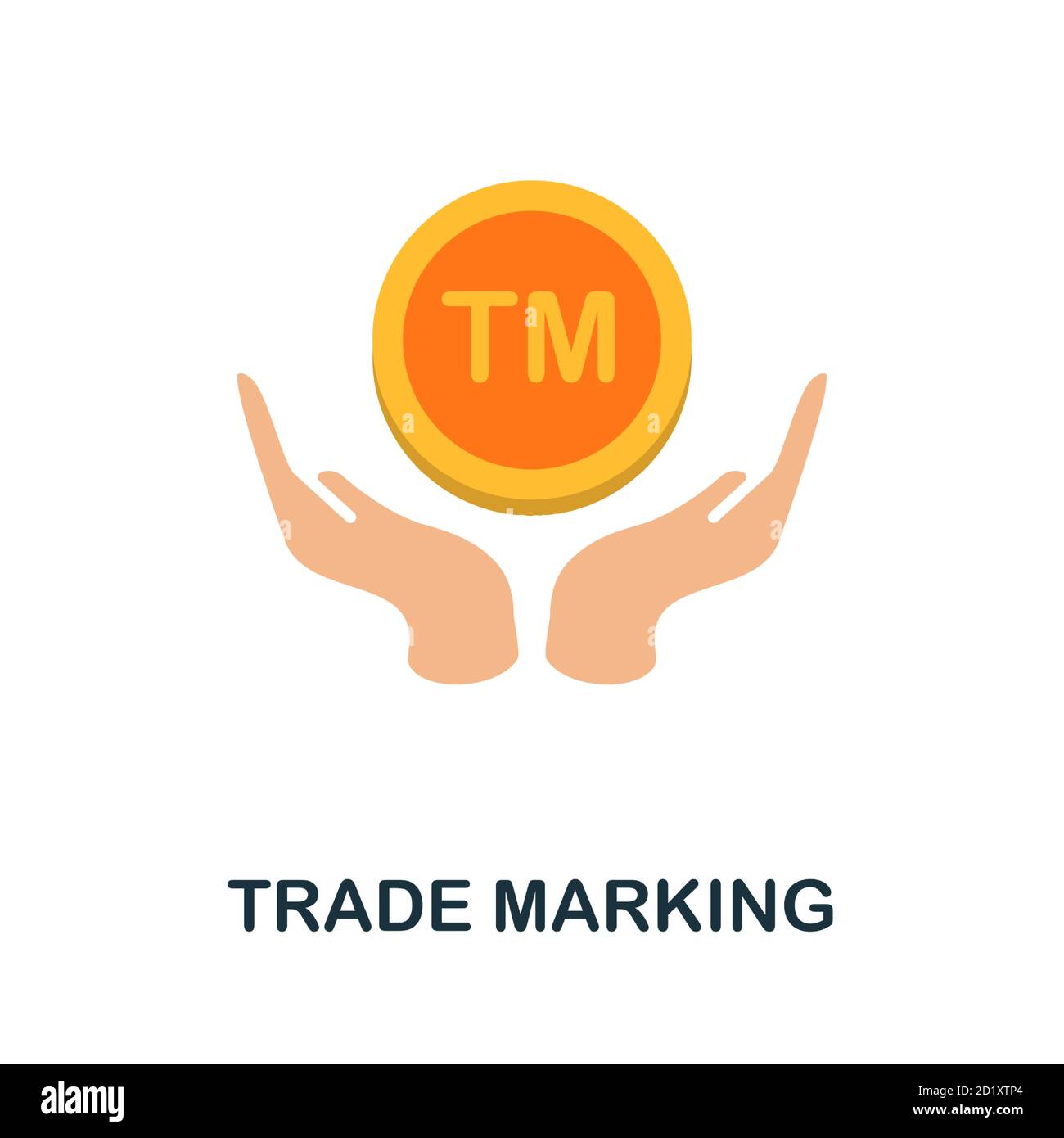 TM

TRADE MARKING

alamy

Image ID: 2D1XTP4
www.alamy.com