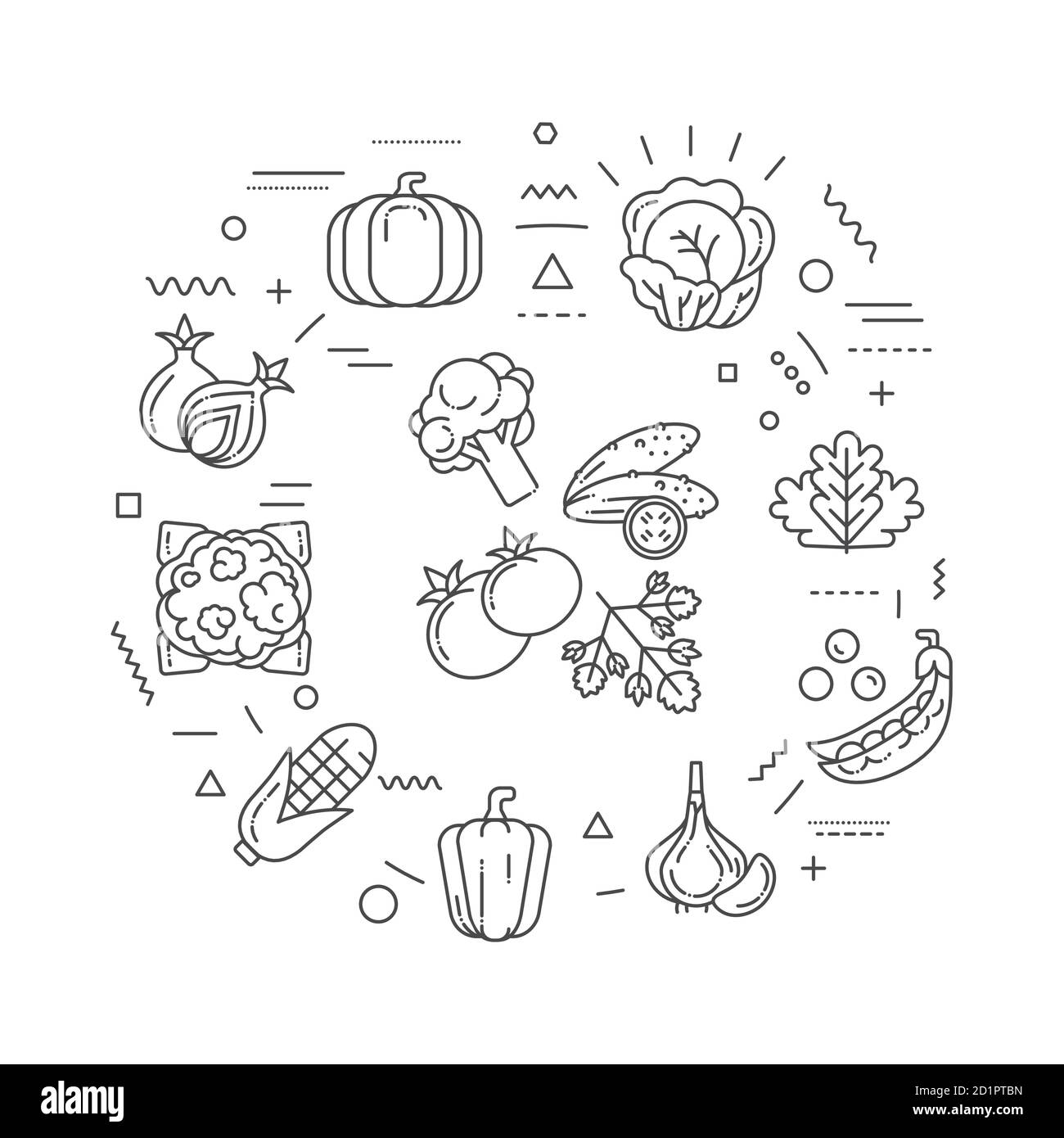 alamy

Image ID: 2D1PTBN
www.alamy.com