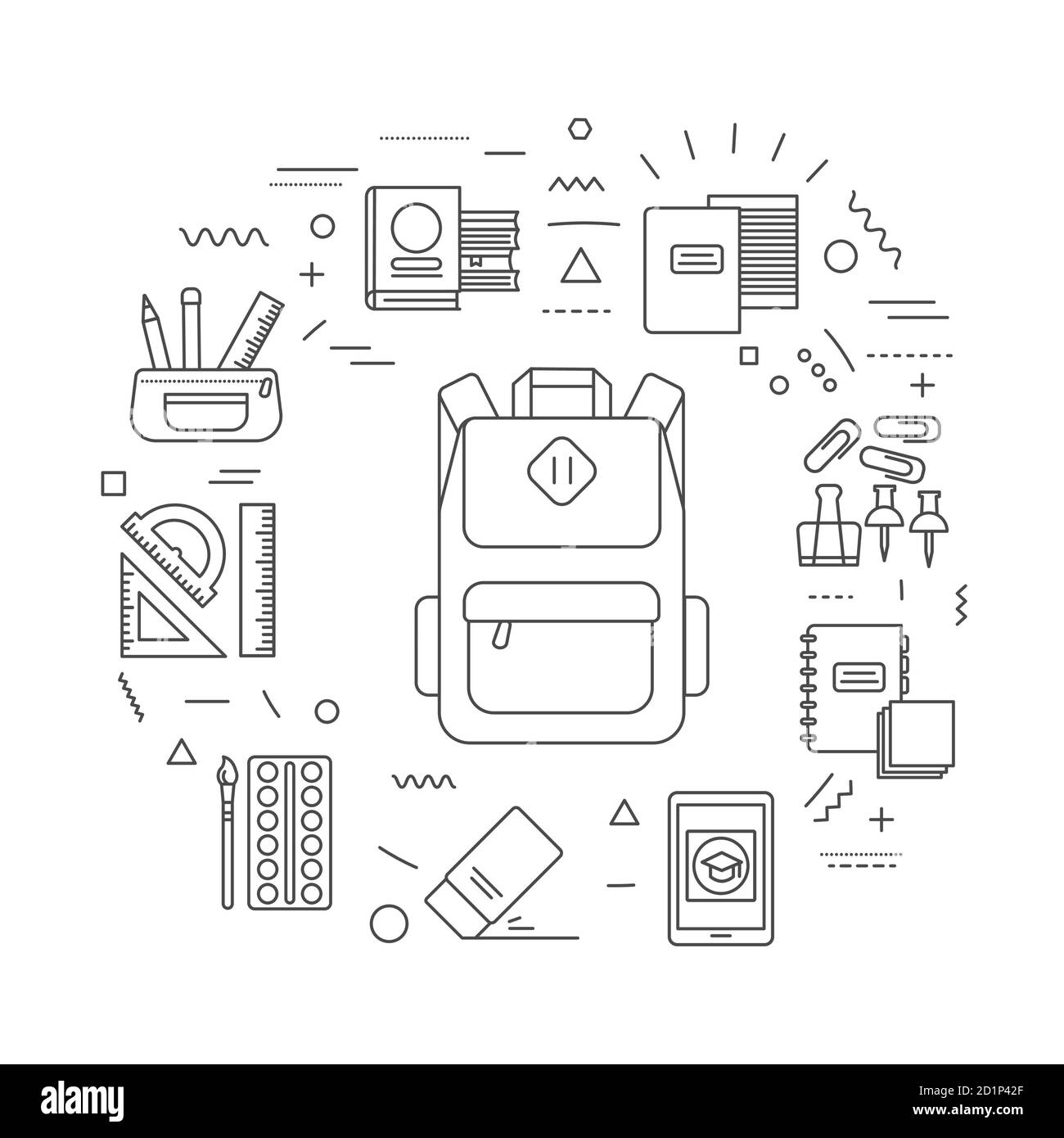 alamy

Image ID: 2D1P42F
www.alamy.com