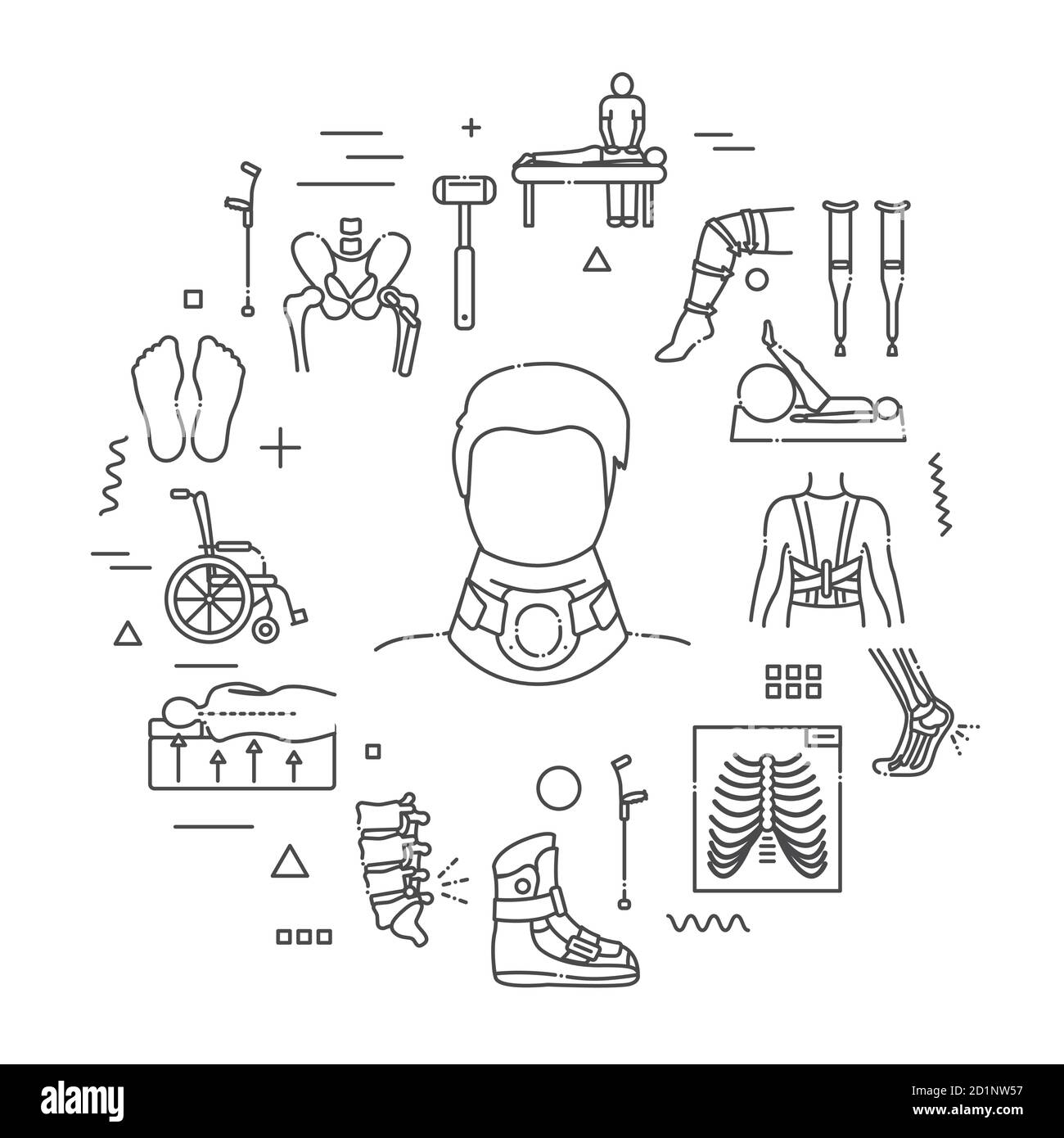 alamy

Image ID: 2D1NW57
www.alamy.com