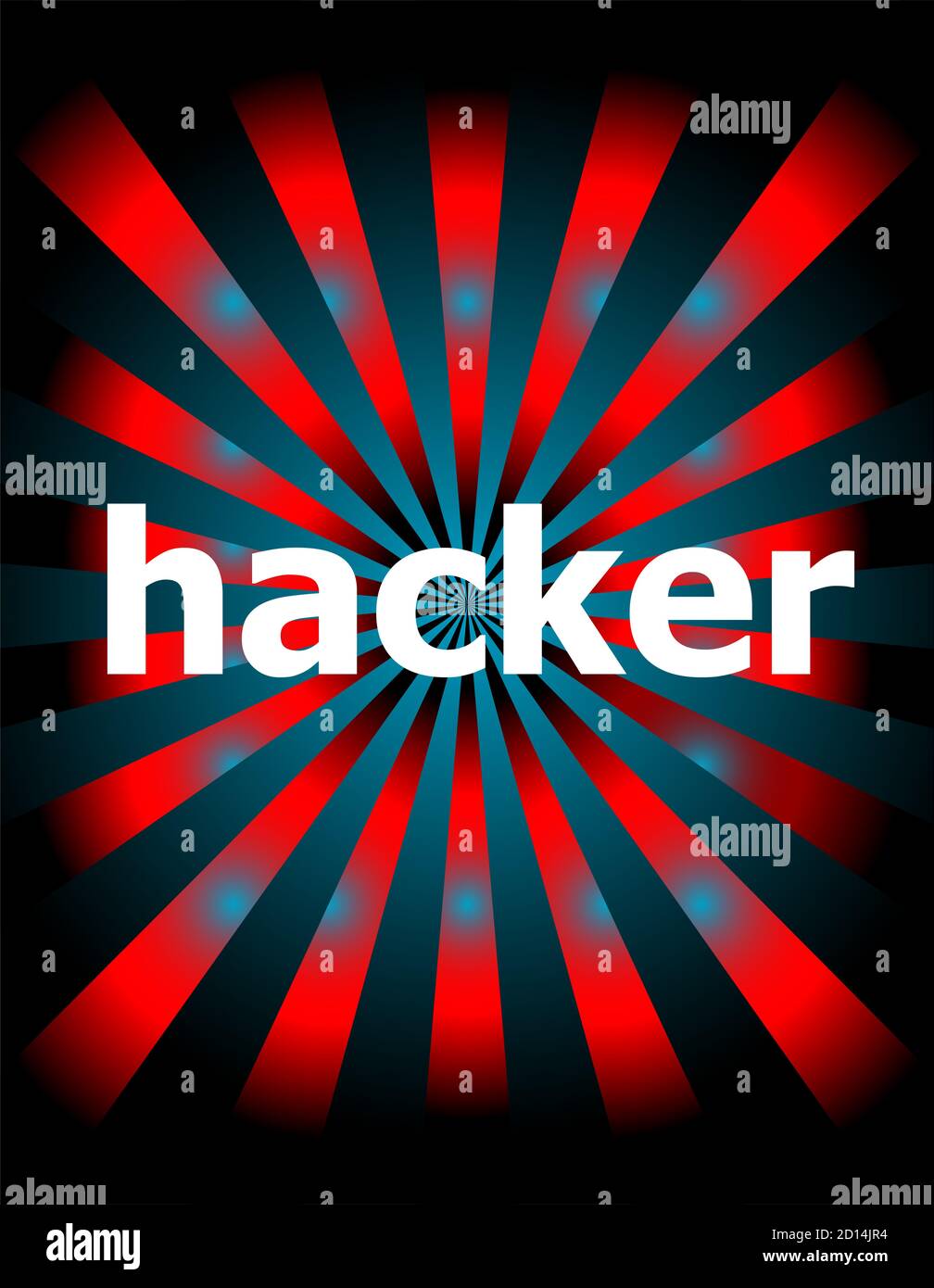 alamy

alamy

alamy

hacker

alamy

alamy

alamy

alamy

Image ID: 2D14JR4
www.alamy.com