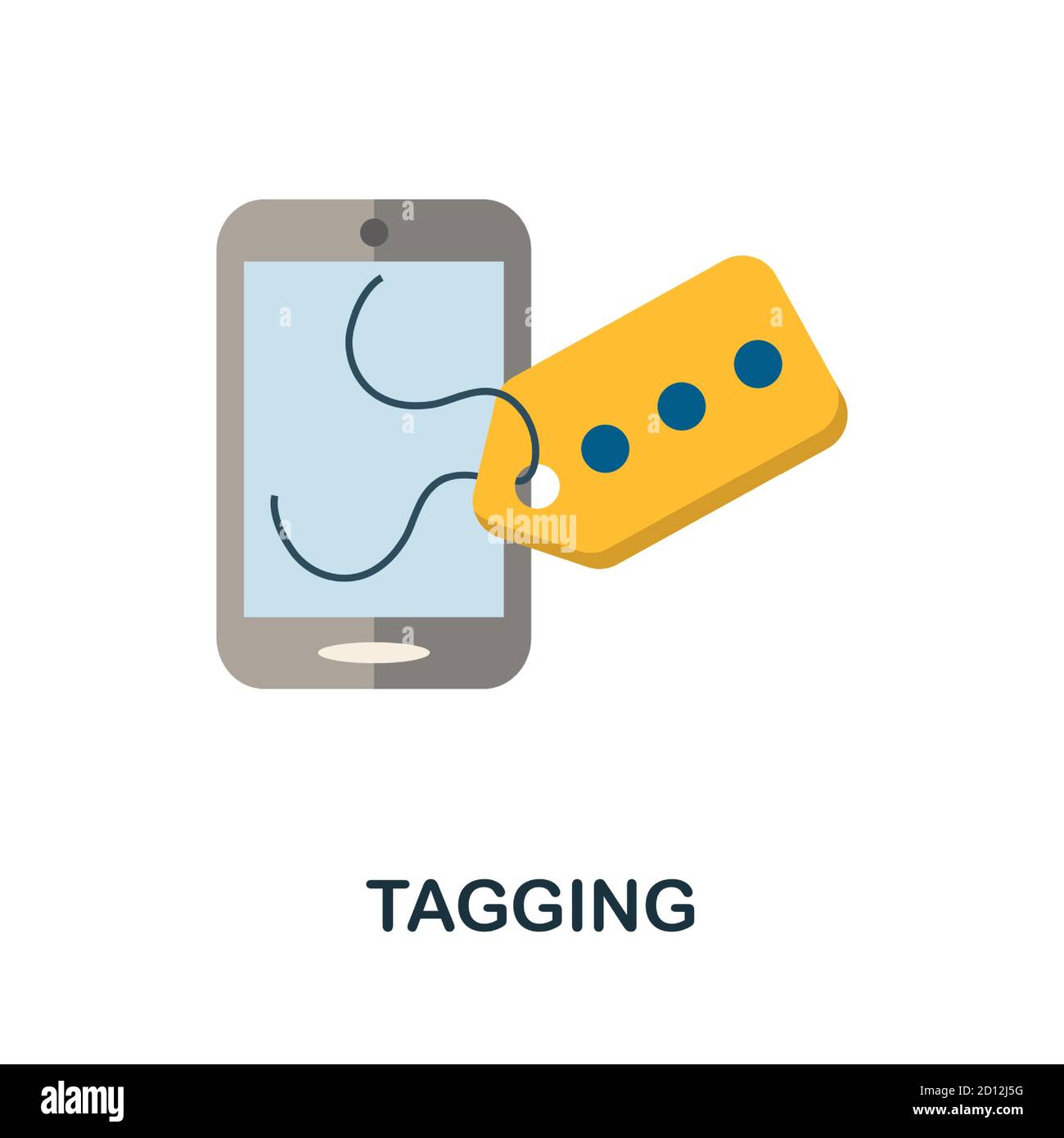 alamy

TAGGING

alamy

Image ID: 2D12J5G
www.alamy.com