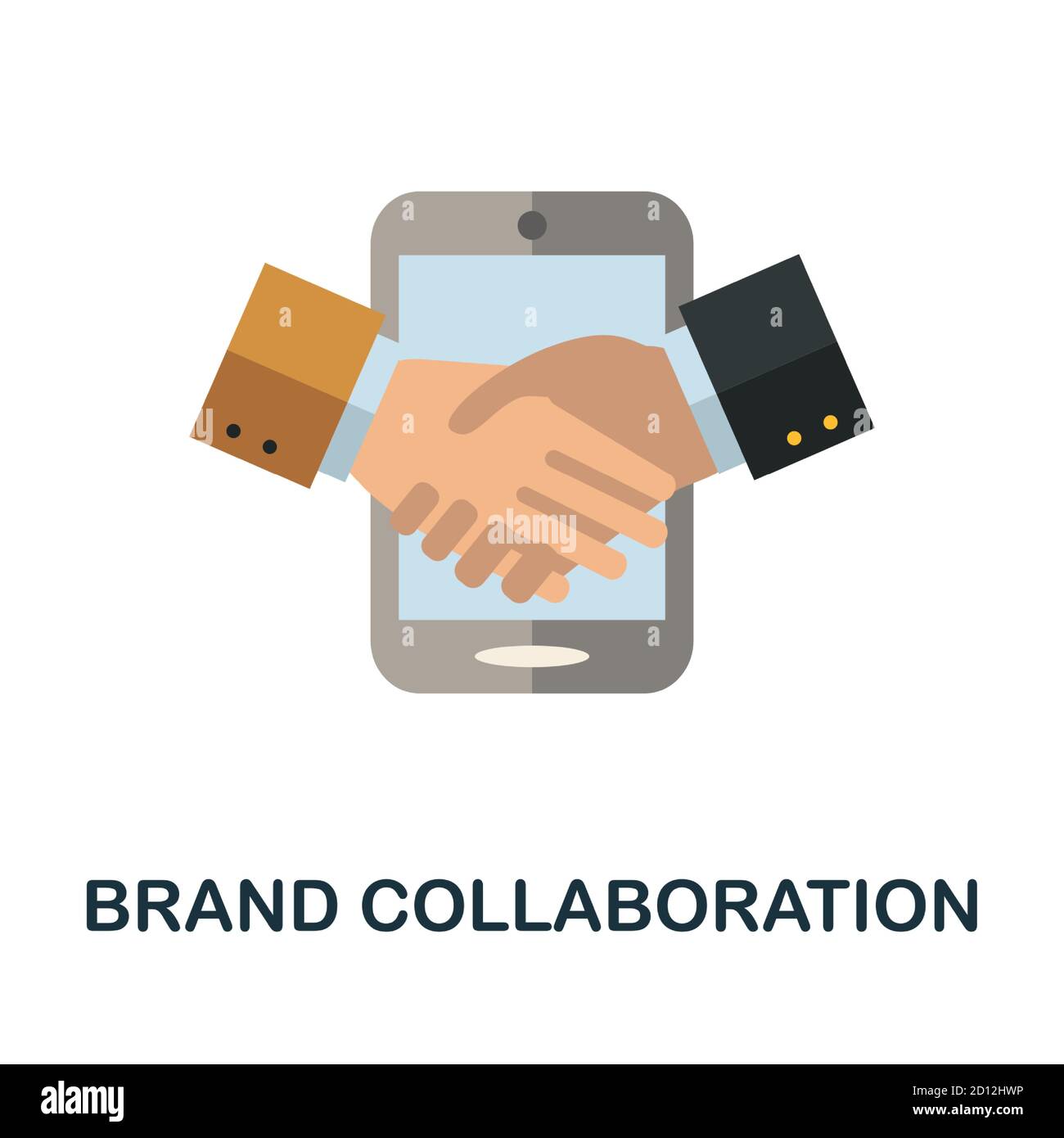 alamy

BRAND COLLABORATION

alamy

Image ID: 2D12HWP
www.alamy.com