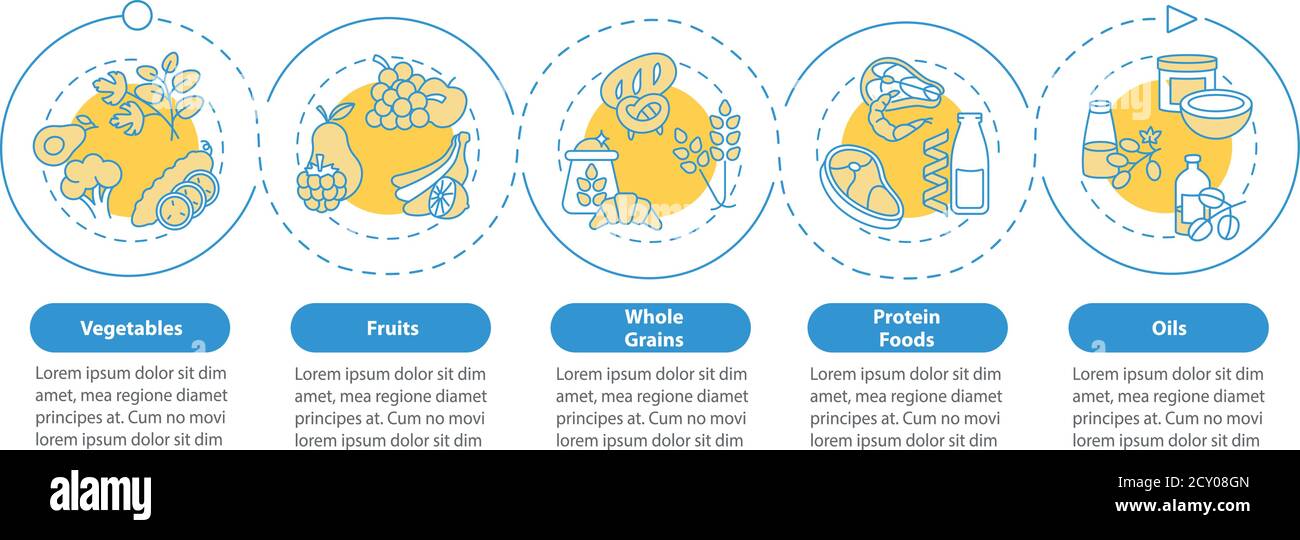 Vegetables

Lorem ipsum dolor sit dim amet, mea regione diamet principes at. Cum no movi lorem ipsum dolor sit dim

Fruits

Lorem ipsum dolor sit dim amet, mea regione diamet principes at. Cum no movi lorem ipsum dolor sit dim

Whole Grains

Lorem ipsum dolor sit dim amet, mea regione diamet principes at. Cum no movi lorem ipsum dolor sit dim

Protein Foods

Lorem ipsum dolor sit dim amet, mea regione diamet principes at. Cum no movi lorem ipsum dolor sit dim

Oils

Lorem ipsum dolor sit dim amet, mea regione diamet principes at. Cum no movi lorem ipsum dolor sit dim

alamy

Image ID: 2CY08GN
www.alamy.com