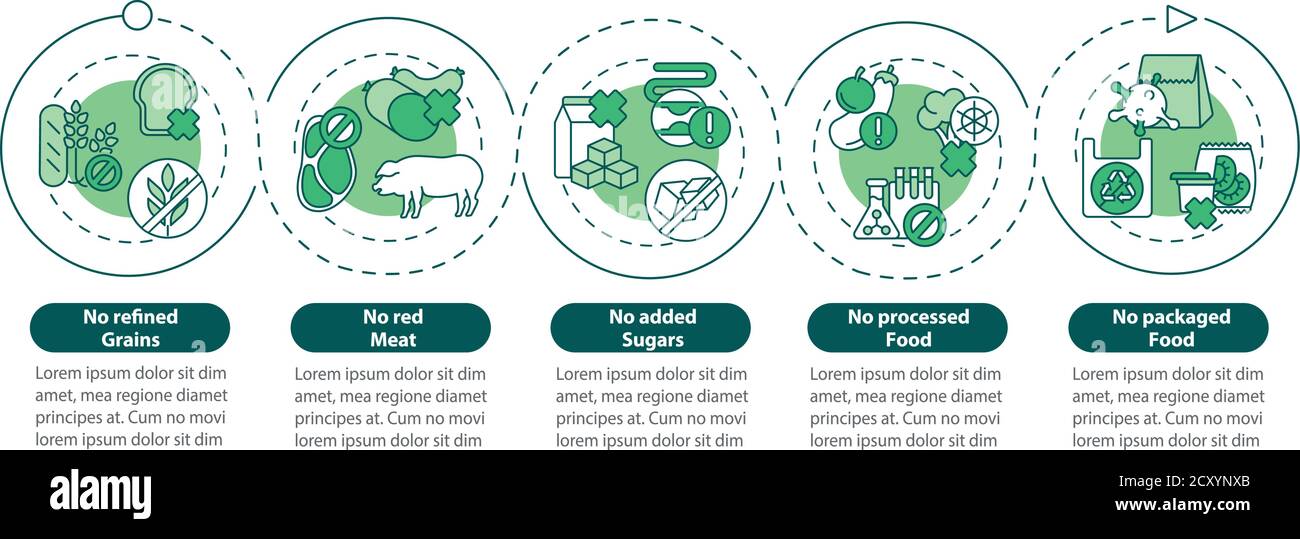 No refined Grains

Lorem ipsum dolor sit dim amet, mea regione diamet principes at. Cum no movi lorem ipsum dolor sit dim

No red Meat

Lorem ipsum dolor sit dim amet, mea regione diamet principes at. Cum no movi lorem ipsum dolor sit dim

No added Sugars

Lorem ipsum dolor sit dim amet, mea regione diamet principes at. Cum no movi lorem ipsum dolor sit dim

No processed Food

Lorem ipsum dolor sit dim amet, mea regione diamet principes at. Cum no movi lorem ipsum dolor sit dim

No packaged Food

Lorem ipsum dolor sit dim amet, mea regione diamet principes at. Cum no movi lorem ipsum dolor sit dim

alamy

Image ID: 2CXYNXB
www.alamy.com