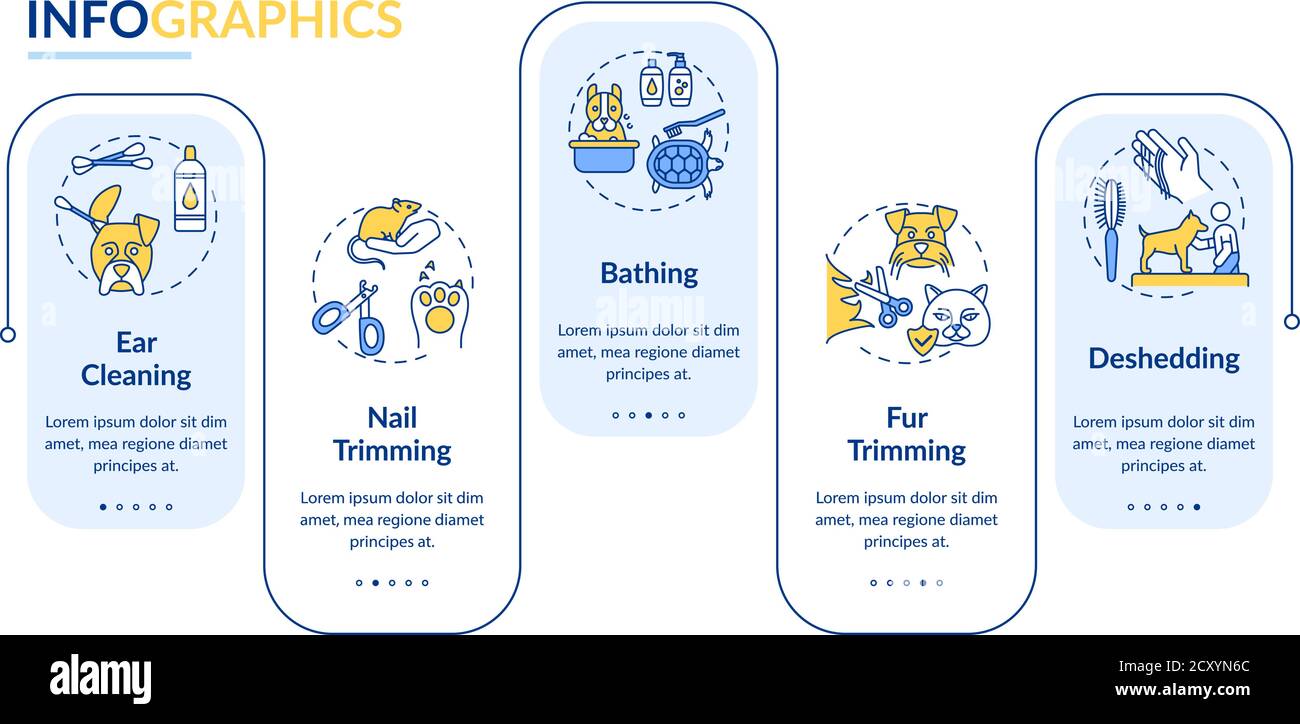 INFOGRAPHICS

Ear Cleaning

Lorem ipsum dolor sit dim amet, mea regione diamet principes at.

Nail Trimming

Lorem ipsum dolor sit dim amet, mea regione diamet principes at.

Bathing

Lorem ipsum dolor sit dim amet, mea regione diamet principes at.

Fur Trimming

Lorem ipsum dolor sit dim amet, mea regione diamet principes at.

Deshedding

Lorem ipsum dolor sit dim amet, mea regione diamet principes at.

alamy

Image ID: 2CXYN6C
www.alamy.com