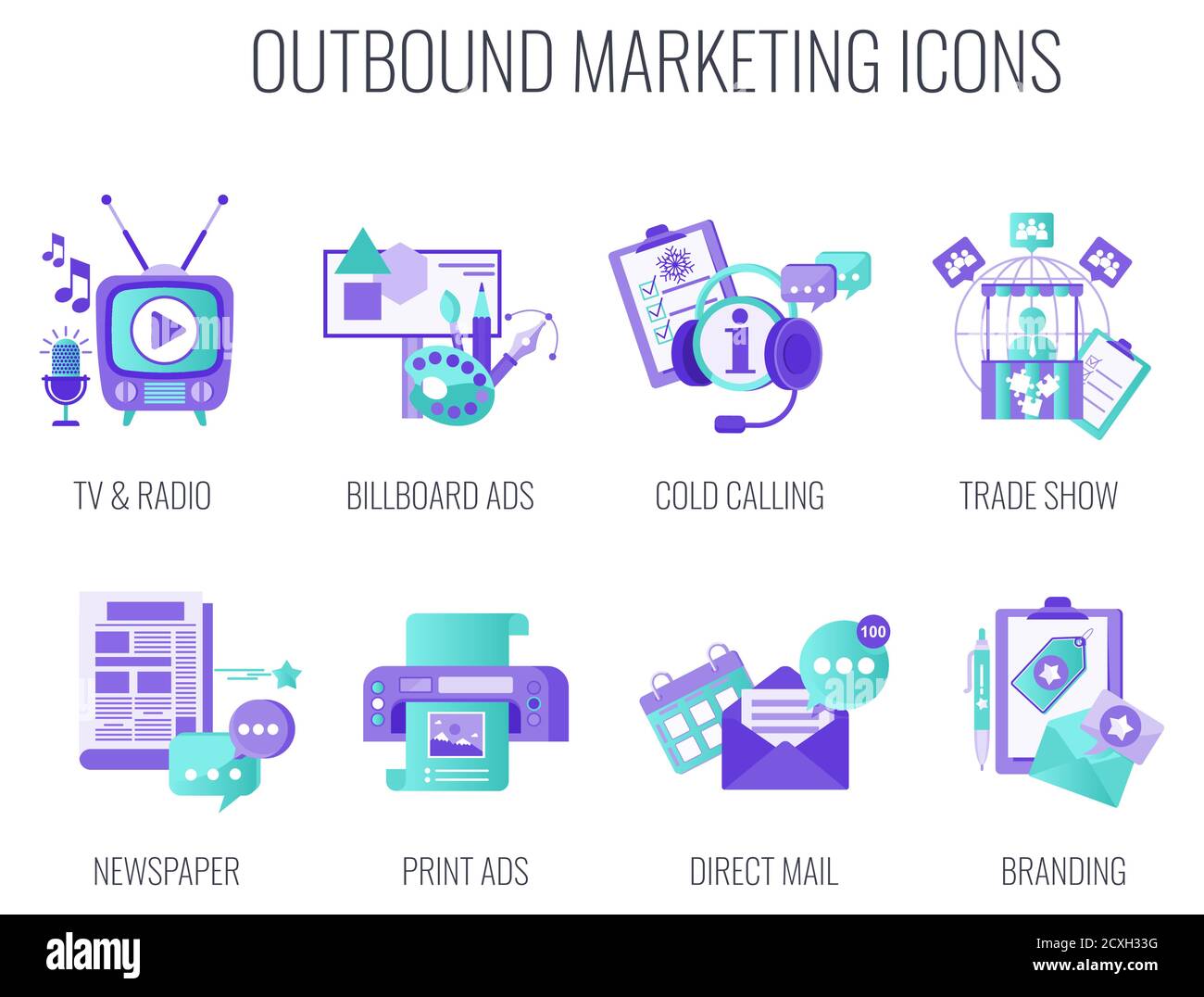 OUTBOUND MARKETING ICONS

TV & RADIO

BILLBOARD ADS

COLD CALLING

TRADE SHOW

100

NEWSPAPER

PRINT ADS

DIRECT MAIL

BRANDING

alamy

Image ID: 2CXH33G
www.alamy.com