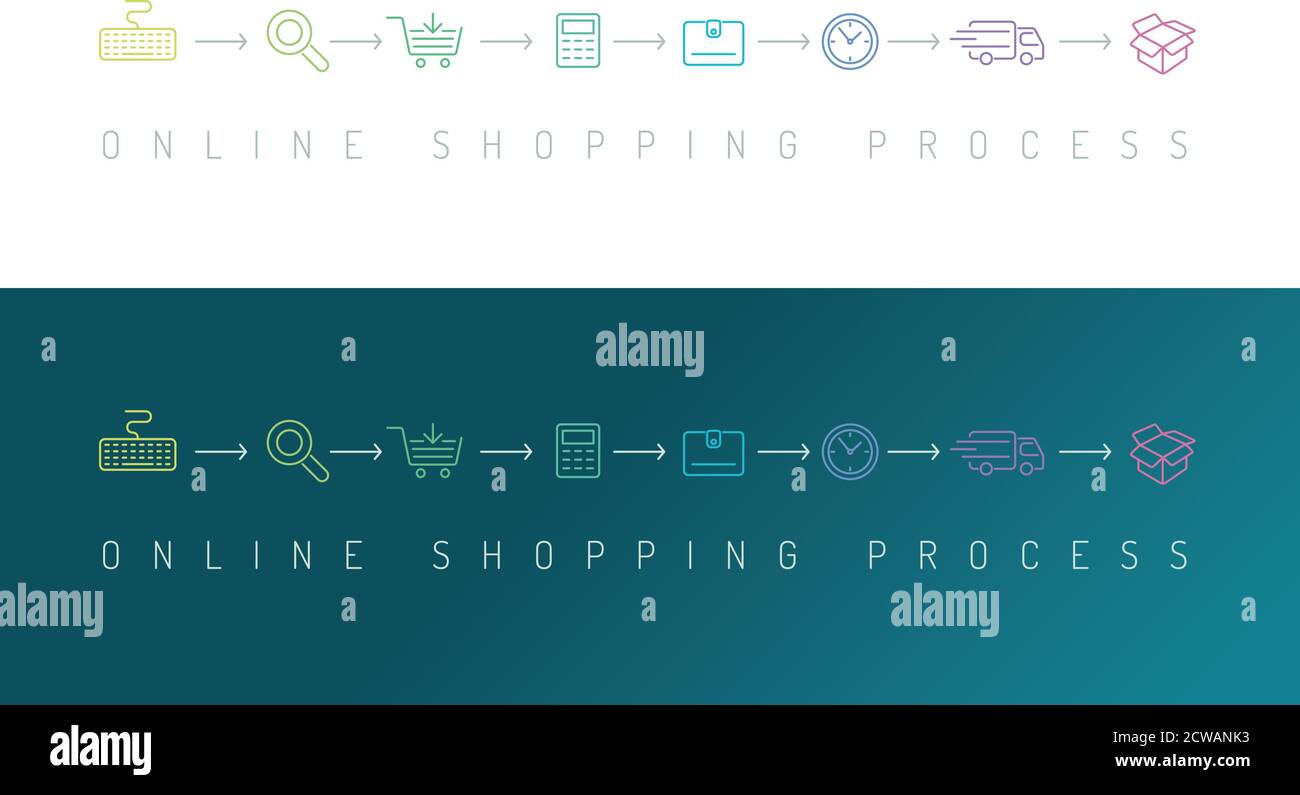 ONLINE SHOPPING PROCESS

a a alamy a a

a a a a

ONLINE SHOPPING PROCESS

alamy a a alamy a

alamy

Image ID: 2CWANK3
www.alamy.com