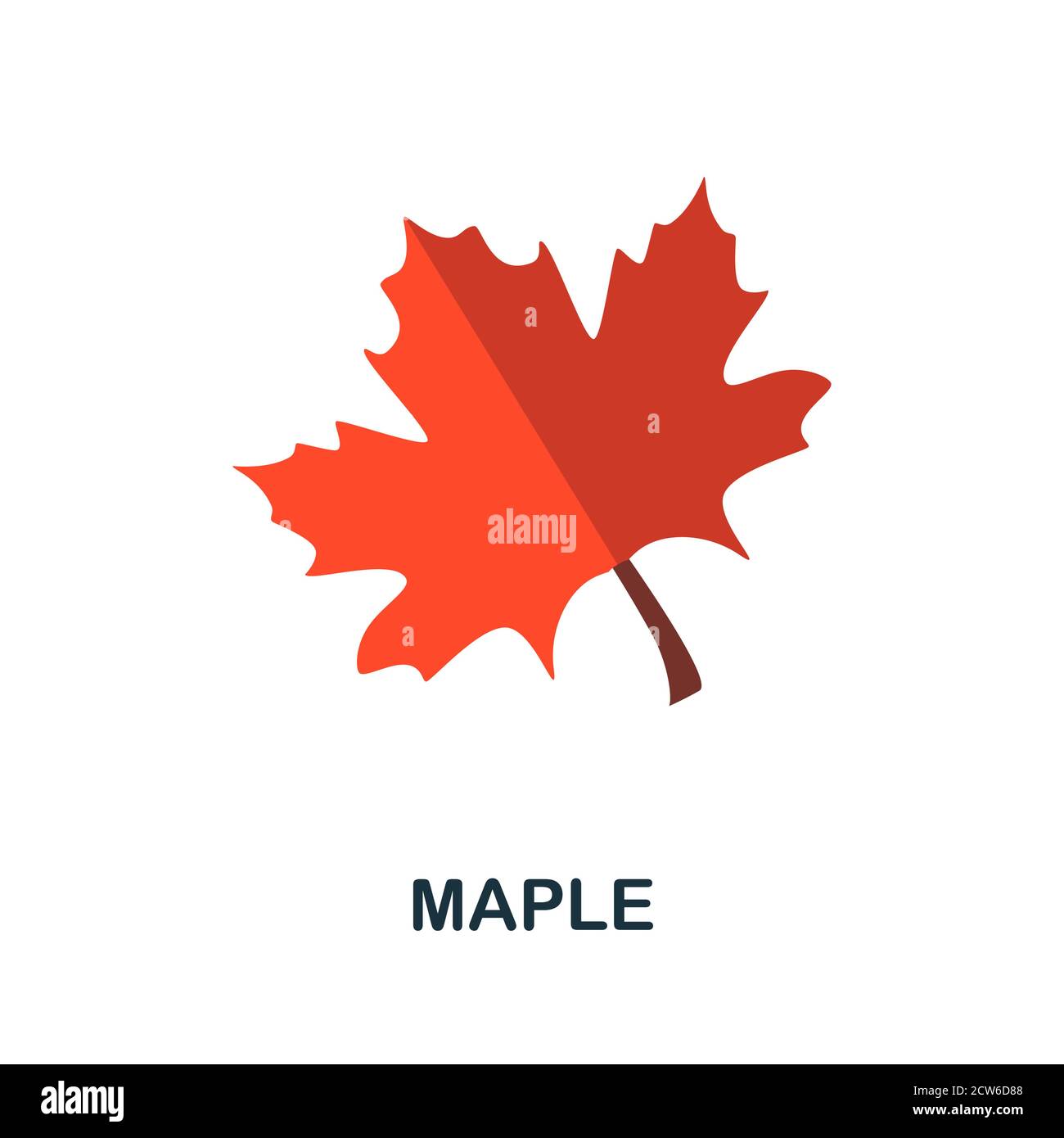 a
a
alamy
a

MAPLE

alamy
Image ID: 2CW6D88
www.alamy.com