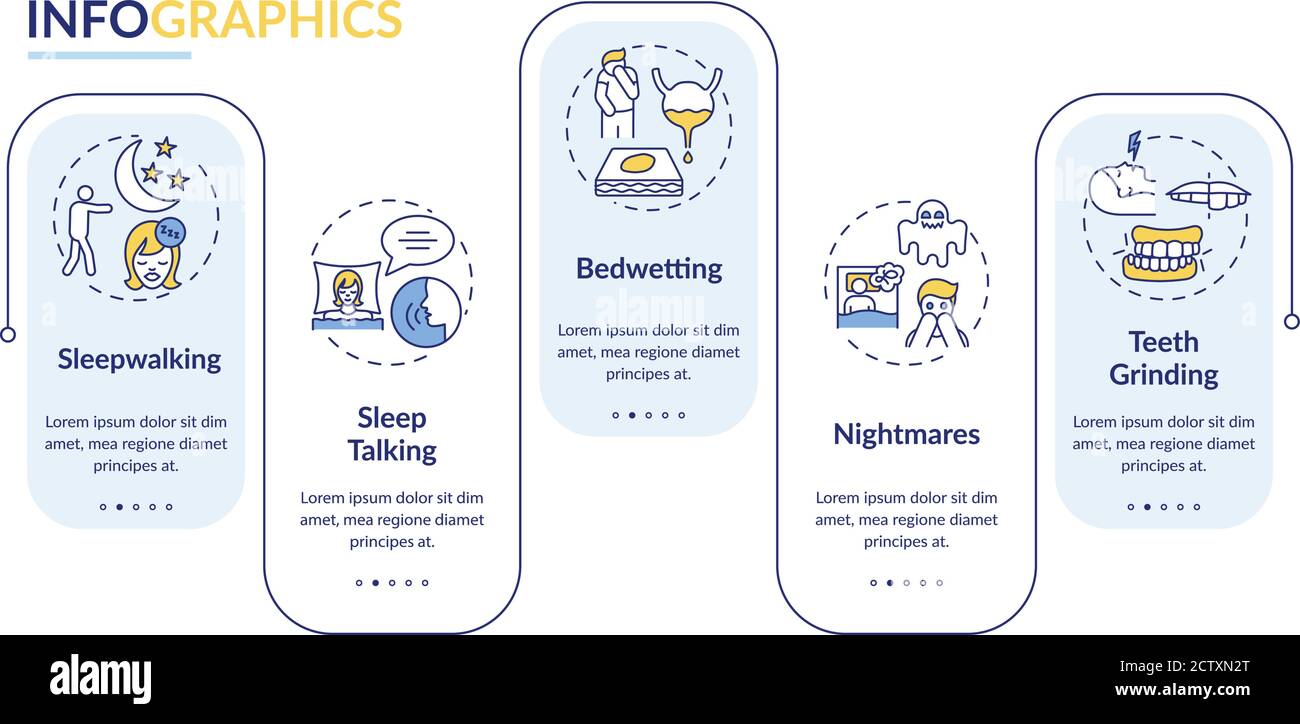 INFOGRAPHICS

zzz

Sleepwalking

Lorem ipsum dolor sit dim amet, mea regione diamet principes at.

Sleep Talking

Lorem ipsum dolor sit dim amet, mea regione diamet principes at.

Bedwetting

Lorem ipsum dolor sit dim amet, mea regione diamet principes at.

Nightmares

Lorem ipsum dolor sit dim amet, mea regione diamet principes at.

Teeth Grinding

Lorem ipsum dolor sit dim amet, mea regione diamet principes at.

alamy

Image ID: 2CTXN2T
www.alamy.com