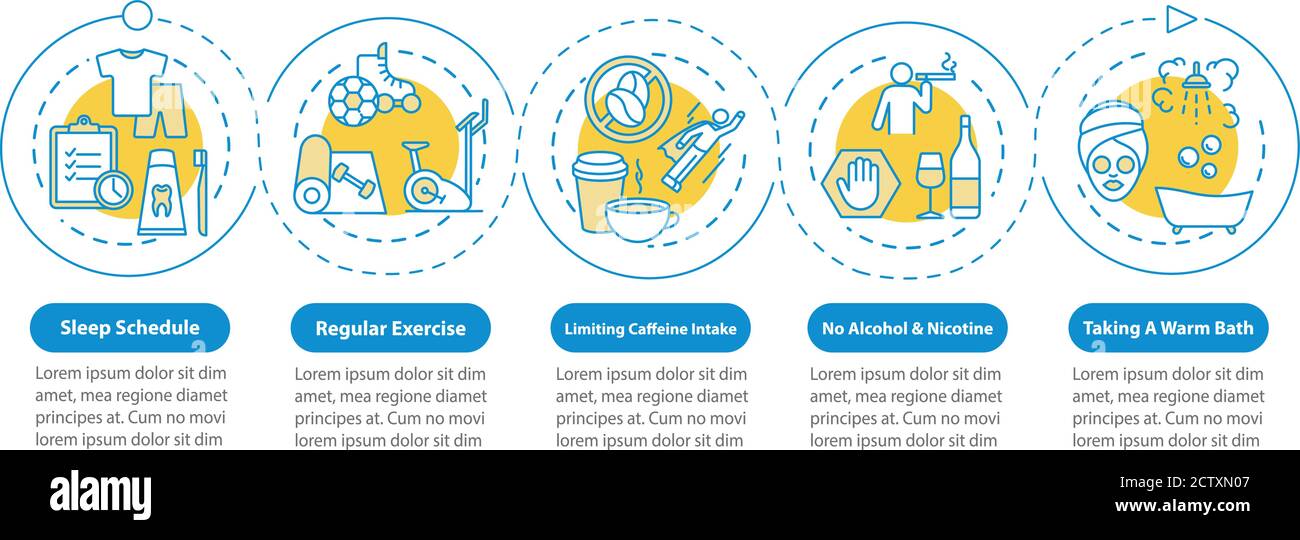 Sleep Schedule

Lorem ipsum dolor sit dim amet, mea regione diamet principes at. Cum no movi lorem ipsum dolor sit dim

Regular Exercise

Lorem ipsum dolor sit dim amet, mea regione diamet principes at. Cum no movi lorem ipsum dolor sit dim

Limiting Caffeine Intake

Lorem ipsum dolor sit dim amet, mea regione diamet principes at. Cum no movi lorem ipsum dolor sit dim

No Alcohol & Nicotine

Lorem ipsum dolor sit dim amet, mea regione diamet principes at. Cum no movi lorem ipsum dolor sit dim

Taking A Warm Bath

Lorem ipsum dolor sit dim amet, mea regione diamet principes at. Cum no movi lorem ipsum dolor sit dim

alamy

Image ID: 2CTXN07
www.alamy.com