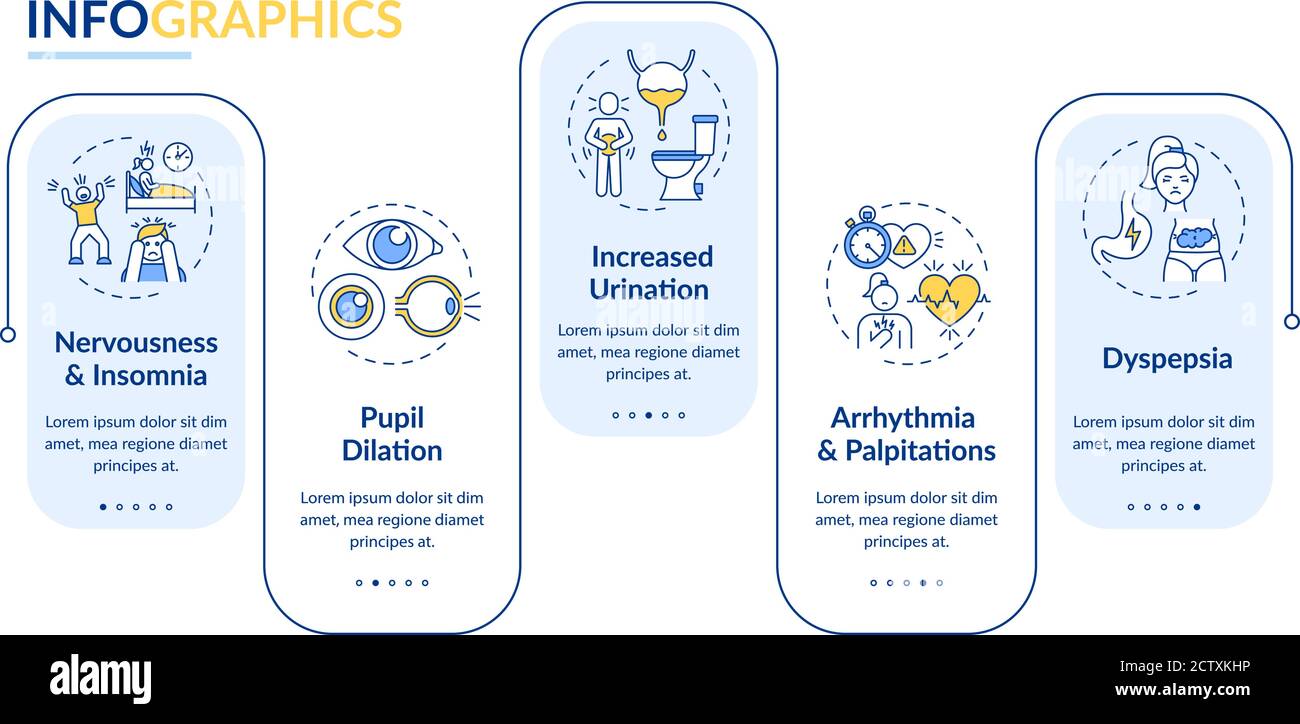 INFOGRAPHICS

Nervousness & Insomnia

Lorem ipsum dolor sit dim amet, mea regione diamet principes at.

Pupil Dilation

Lorem ipsum dolor sit dim amet, mea regione diamet principes at.

Increased Urination

Lorem ipsum dolor sit dim amet, mea regione diamet principes at.

Arrhythmia & Palpitations

Lorem ipsum dolor sit dim amet, mea regione diamet principes at.

Dyspepsia

Lorem ipsum dolor sit dim amet, mea regione diamet principes at.

alamy

Image ID: 2CTXKHP
www.alamy.com