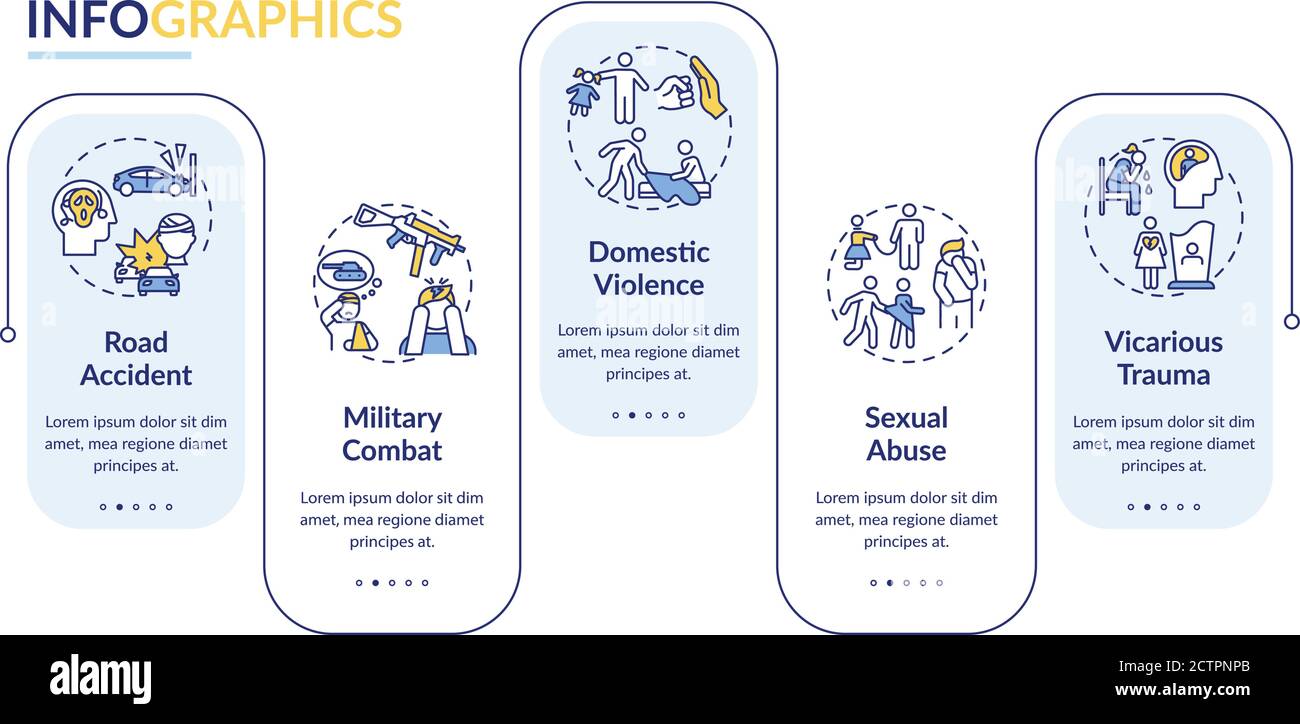 INFOGRAPHICS

Road Accident

Lorem ipsum dolor sit dim amet, mea regione diamet principes at.

Military Combat

Lorem ipsum dolor sit dim amet, mea regione diamet principes at.

Domestic Violence

Lorem ipsum dolor sit dim amet, mea regione diamet principes at.

Sexual Abuse

Lorem ipsum dolor sit dim amet, mea regione diamet principes at.

Vicarious Trauma

Lorem ipsum dolor sit dim amet, mea regione diamet principes at.

alamy

Image ID: 2CTPNPB
www.alamy.com