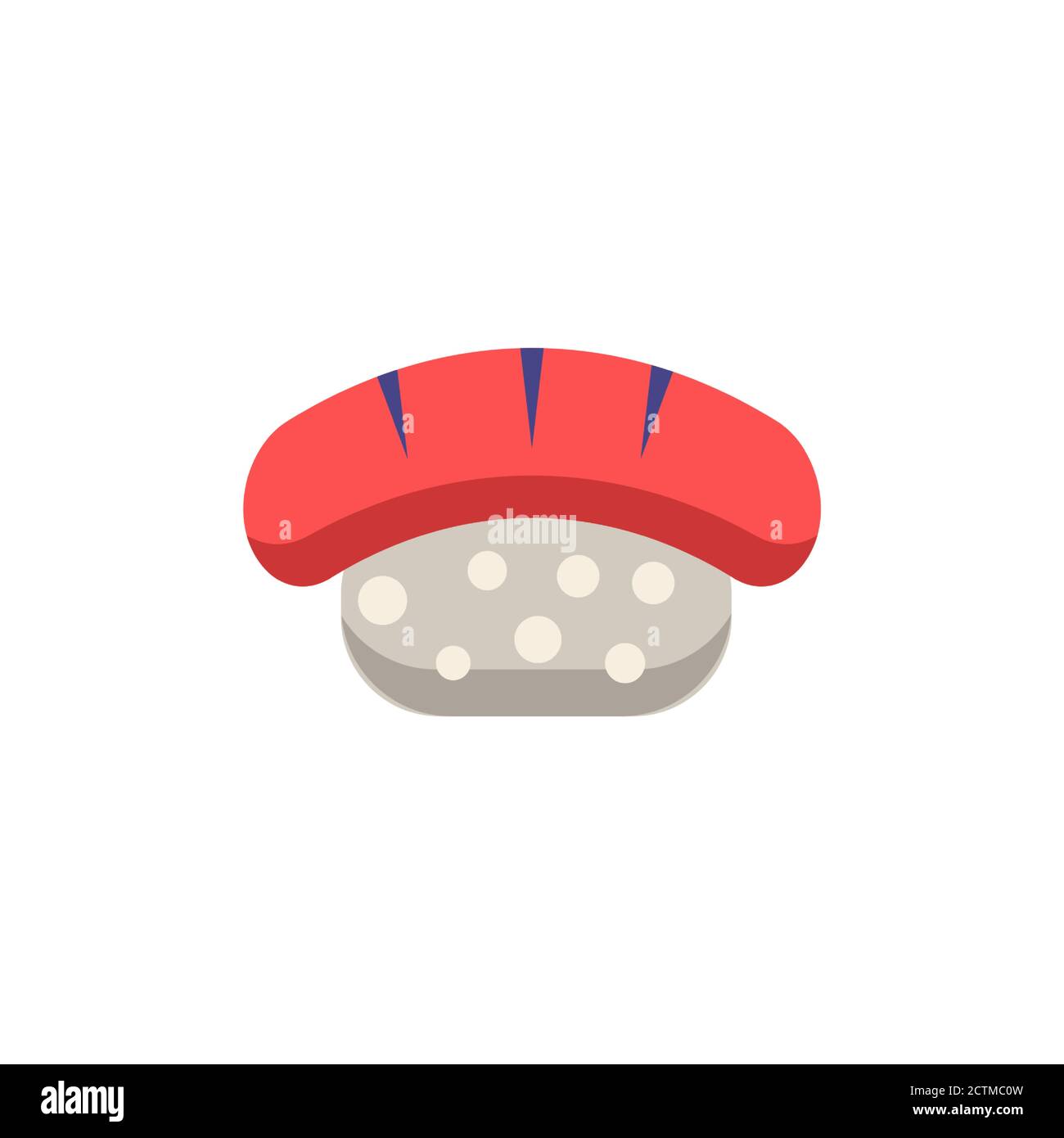 alamy

alamy

Image ID: 2CTMC0W
www.alamy.com