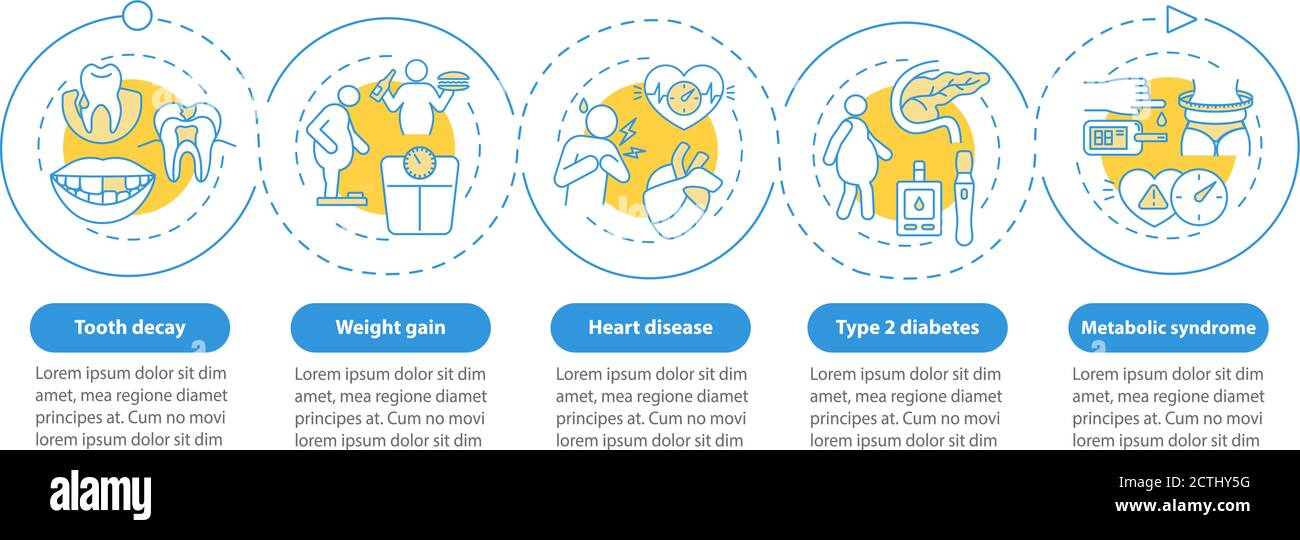 Tooth decay

Lorem ipsum dolor sit dim amet, mea regione diamet principes at. Cum no movi lorem ipsum dolor sit dim

Weight gain

Lorem ipsum dolor sit dim amet, mea regione diamet principes at. Cum no movi lorem ipsum dolor sit dim

Heart disease

Lorem ipsum dolor sit dim amet, mea regione diamet principes at. Cum no movi lorem ipsum dolor sit dim

Type 2 diabetes

Lorem ipsum dolor sit dim amet, mea regione diamet principes at. Cum no movi lorem ipsum dolor sit dim

Metabolic syndrome

Lorem ipsum dolor sit dim amet, mea regione diamet principes at. Cum no movi lorem ipsum dolor sit dim

alamy

Image ID: 2CTHY5G
www.alamy.com