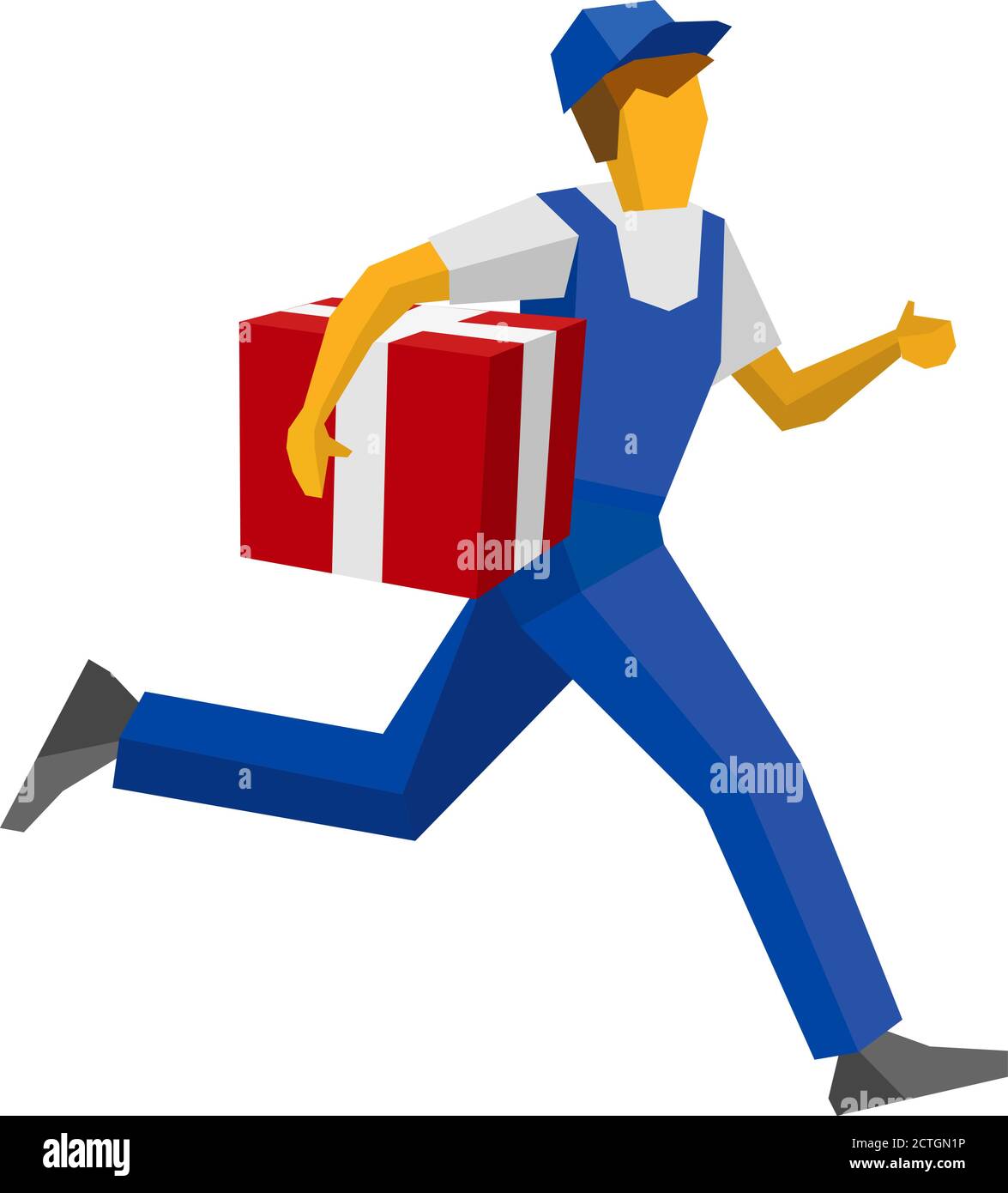 alamy
alamy
alamy
Image ID: 2CTGN1P
www.alamy.com