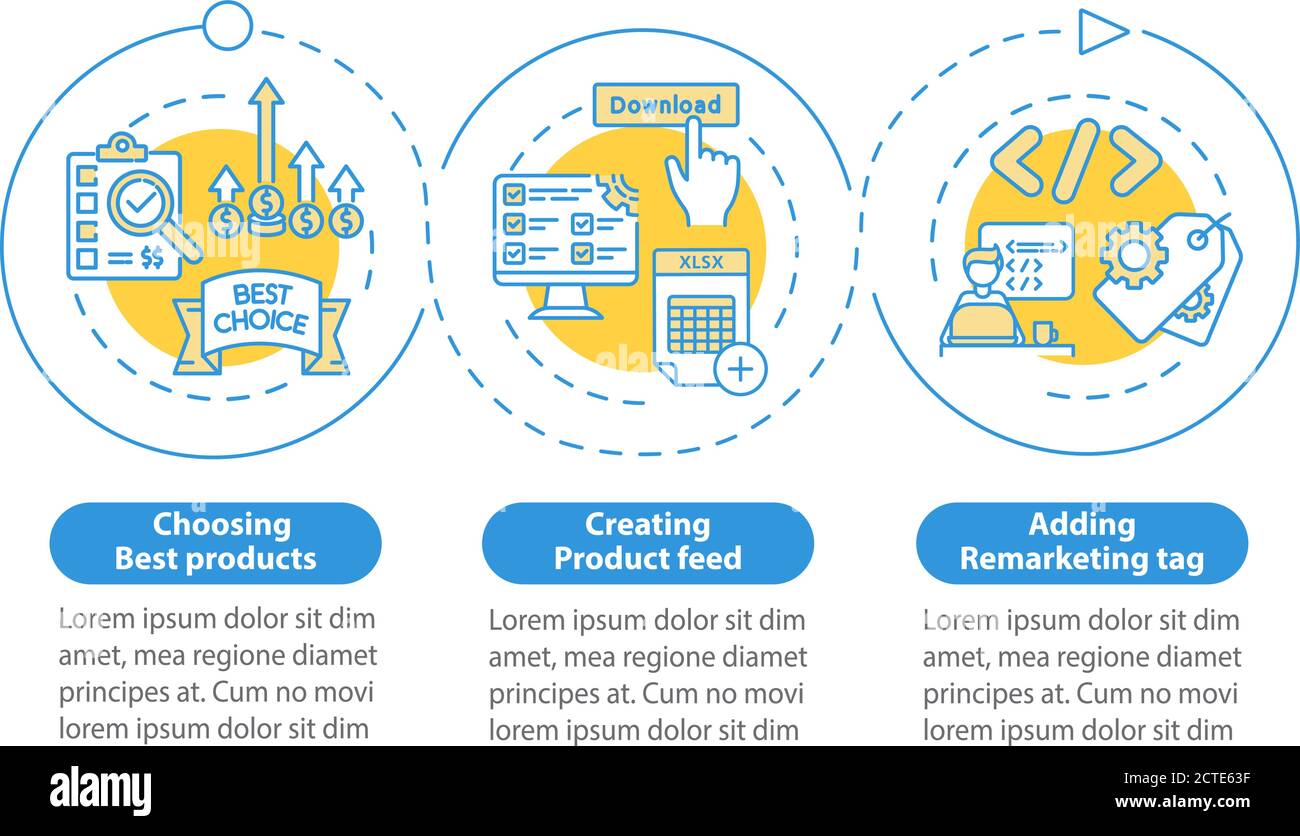 $$

BEST CHOICE

Download

XLSX

Choosing Best products

Lorem ipsum dolor sit dim amet, mea regione diamet principes at. Cum no movi lorem ipsum dolor sit dim

Creating Product feed

Lorem ipsum dolor sit dim amet, mea regione diamet principes at. Cum no movi lorem ipsum dolor sit dim

Adding Remarketing tag

Lorem ipsum dolor sit dim amet, mea regione diamet principes at. Cum no movi lorem ipsum dolor sit dim

alamy

Image ID: 2CTE63F
www.alamy.com