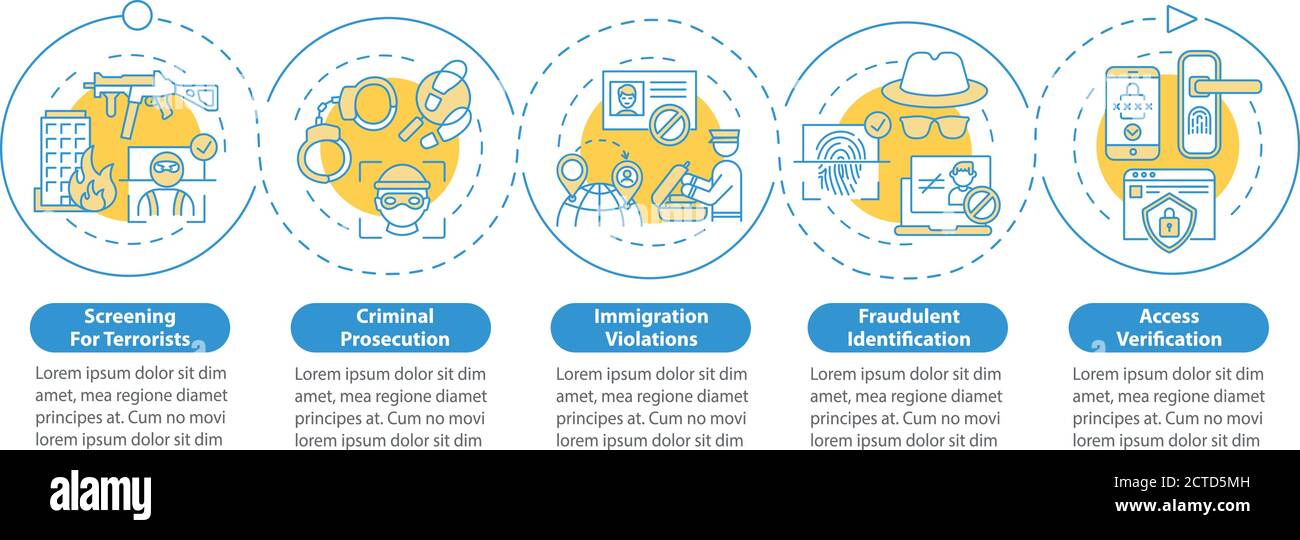 Screening For Terrorists

Lorem ipsum dolor sit dim amet, mea regione diamet principes at. Cum no movi lorem ipsum dolor sit dim

Criminal Prosecution

Lorem ipsum dolor sit dim amet, mea regione diamet principes at. Cum no movi lorem ipsum dolor sit dim

Immigration Violations

Lorem ipsum dolor sit dim amet, mea regione diamet principes at. Cum no movi lorem ipsum dolor sit dim

Fraudulent Identification

Lorem ipsum dolor sit dim amet, mea regione diamet principes at. Cum no movi lorem ipsum dolor sit dim

Access Verification

Lorem ipsum dolor sit dim amet, mea regione diamet principes at. Cum no movi lorem ipsum dolor sit dim

alamy

Image ID: 2CTD5MH
www.alamy.com