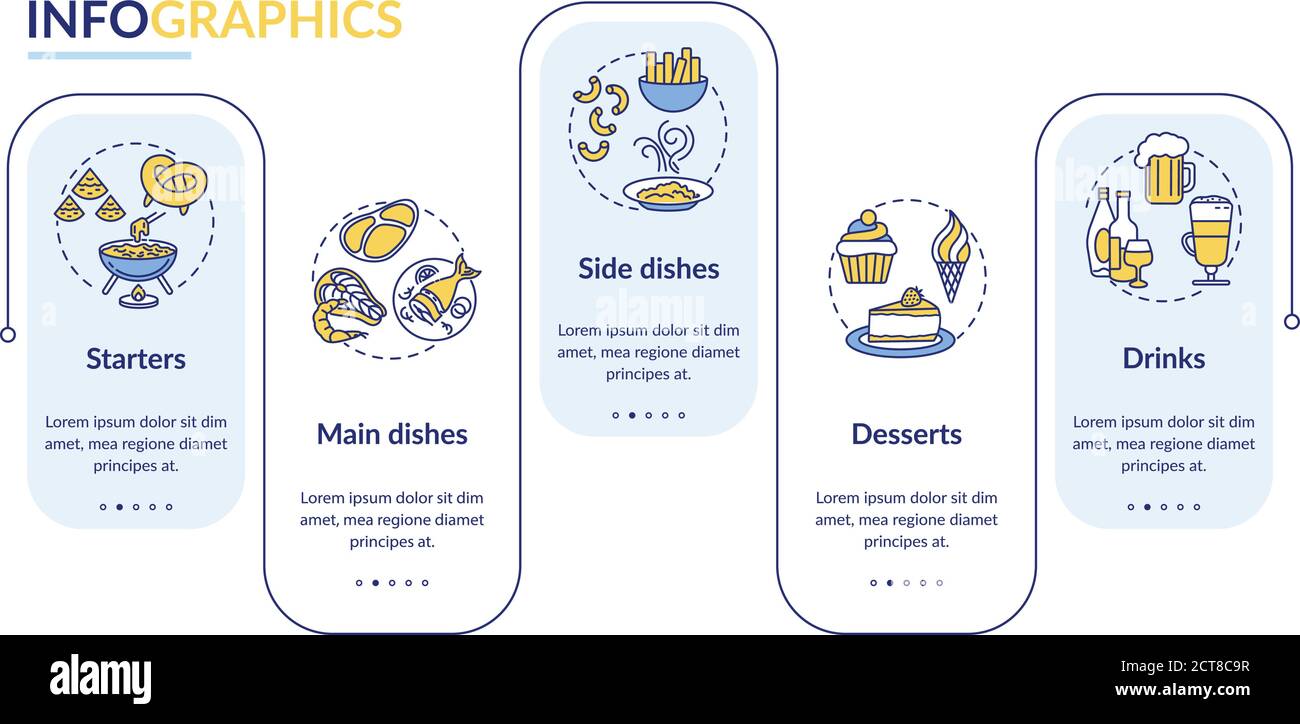 INFOGRAPHICS

Starters

Lorem ipsum dolor sit dim amet, mea regione diamet principes at.

Main dishes

Lorem ipsum dolor sit dim amet, mea regione diamet principes at.

Side dishes

Lorem ipsum dolor sit dim amet, mea regione diamet principes at.

Desserts

Lorem ipsum dolor sit dim amet, mea regione diamet principes at.

Drinks

Lorem ipsum dolor sit dim amet, mea regione diamet principes at.

alamy

Image ID: 2CT8C9R
www.alamy.com