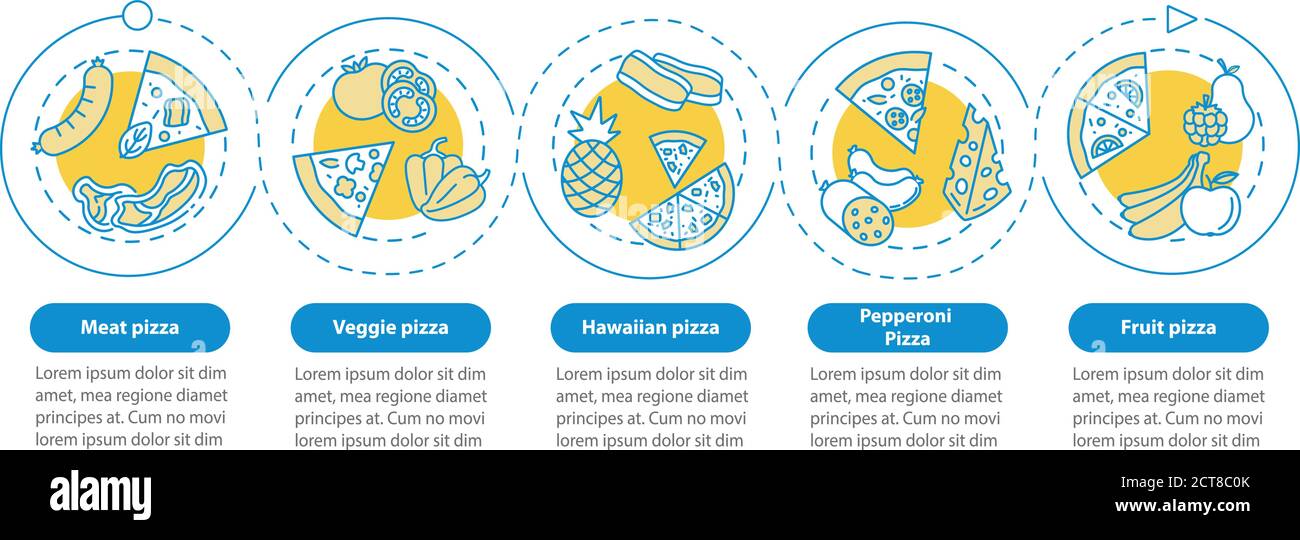 Meat pizza

Lorem ipsum dolor sit dim amet, mea regione diamet principes at. Cum no movi lorem ipsum dolor sit dim

Veggie pizza

Lorem ipsum dolor sit dim amet, mea regione diamet principes at. Cum no movi lorem ipsum dolor sit dim

Hawaiian pizza

Lorem ipsum dolor sit dim amet, mea regione diamet principes at. Cum no movi lorem ipsum dolor sit dim

Pepperoni Pizza

Lorem ipsum dolor sit dim amet, mea regione diamet principes at. Cum no movi lorem ipsum dolor sit dim

Fruit pizza

Lorem ipsum dolor sit dim amet, mea regione diamet principes at. Cum no movi lorem ipsum dolor sit dim

alamy

Image ID: 2CT8C0K
www.alamy.com